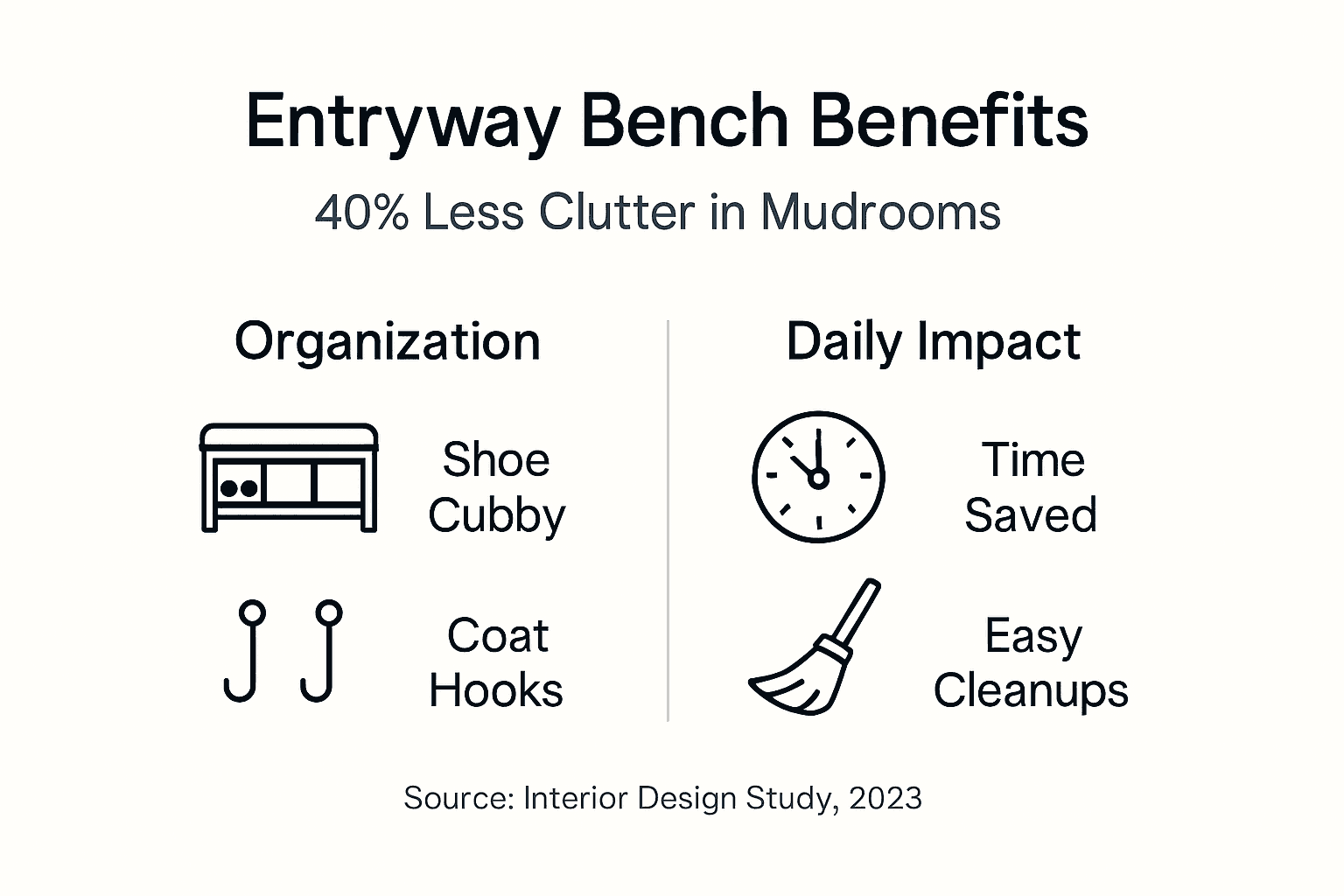 Entryway Bench Benefits

40% Less Clutter in Mudrooms

Organization

Shoe Cubby

Coat Hooks

Daily Impact

Time Saved

Easy Cleanups

Source: Interior Design Study, 2023