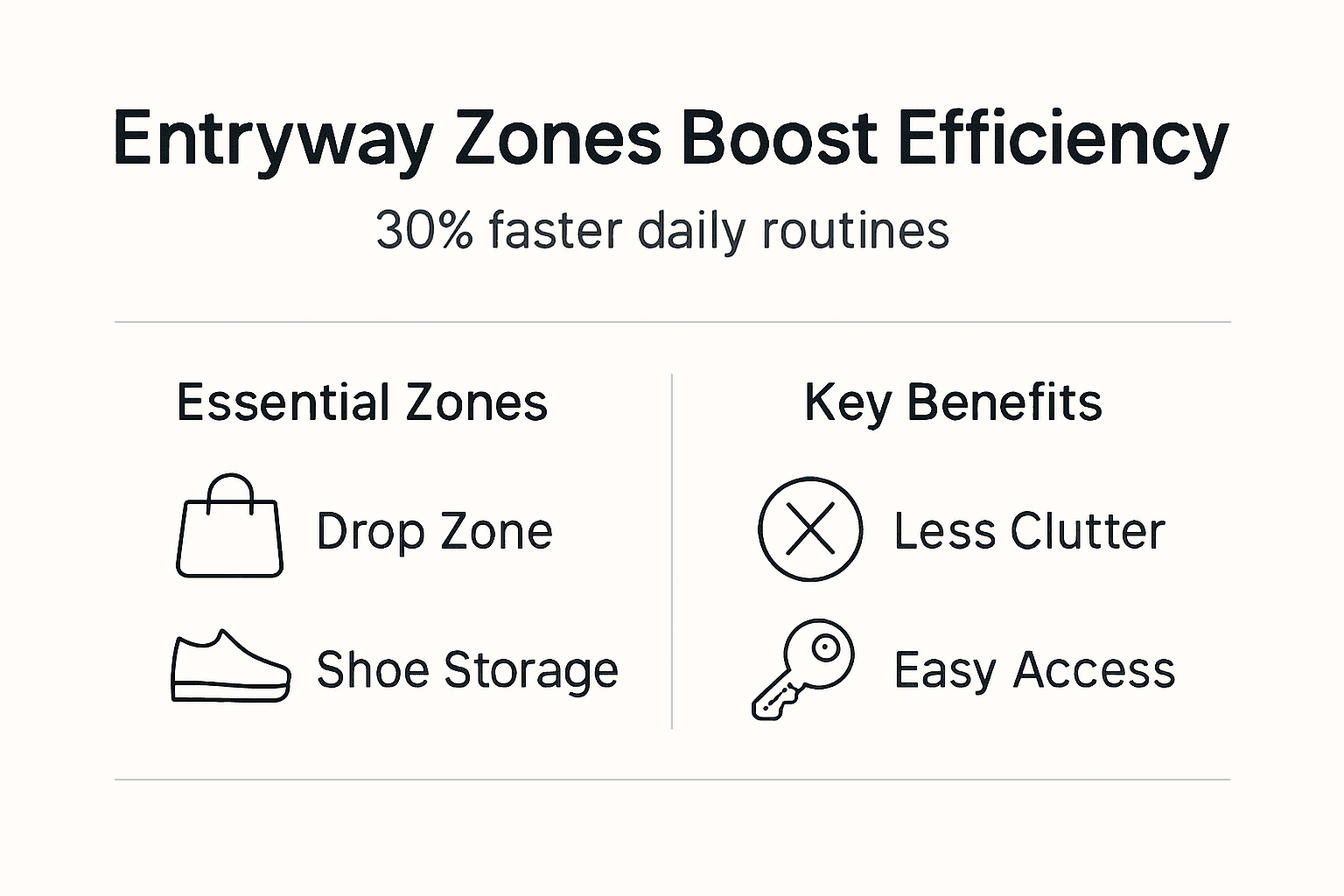 Entryway Zones Boost Efficiency

30% faster daily routines

Essential Zones

Drop Zone

Shoe Storage

Key Benefits

Less Clutter

Easy Access