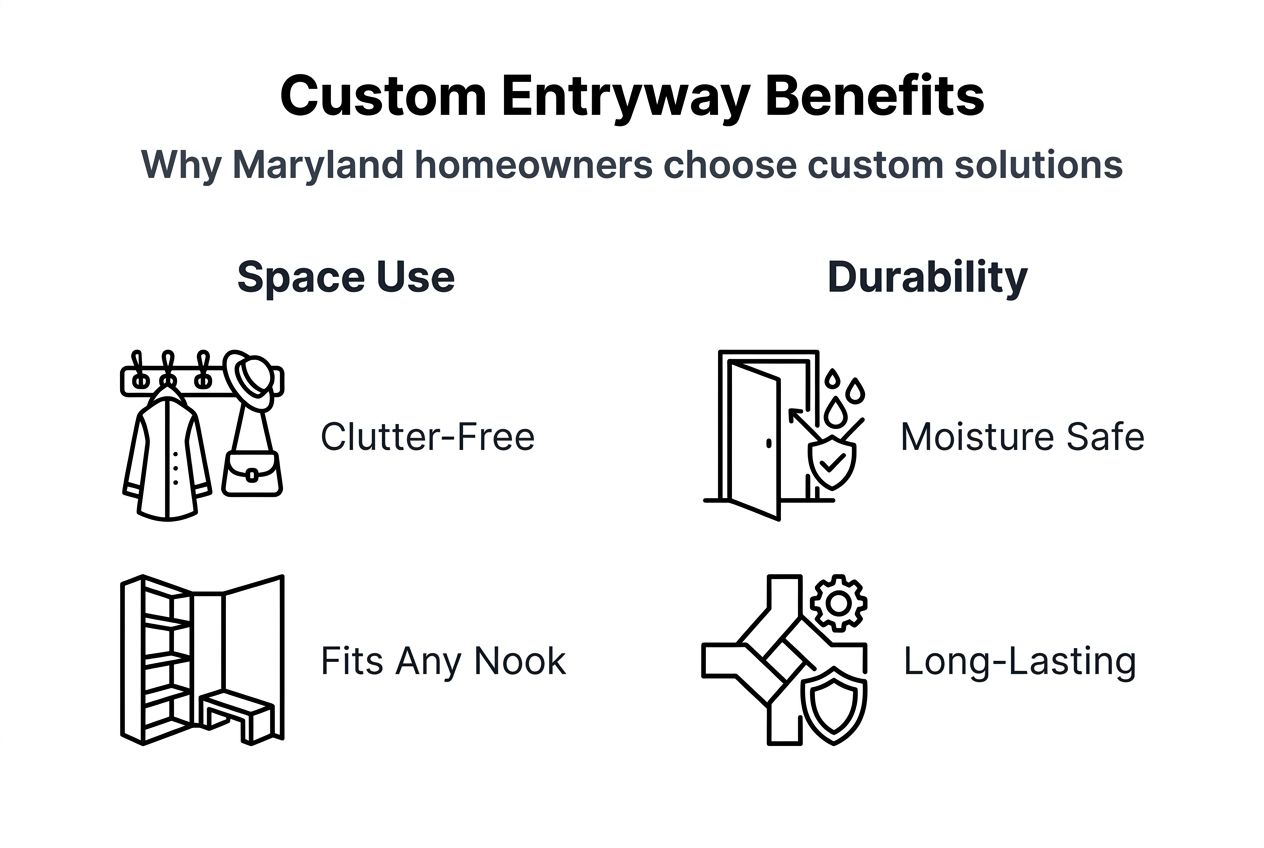 Custom Entryway Benefits

Why Maryland homeowners choose custom solutions

Space Use

Clutter-Free

Fits Any Nook

Durability

Moisture Safe

Long-Lasting