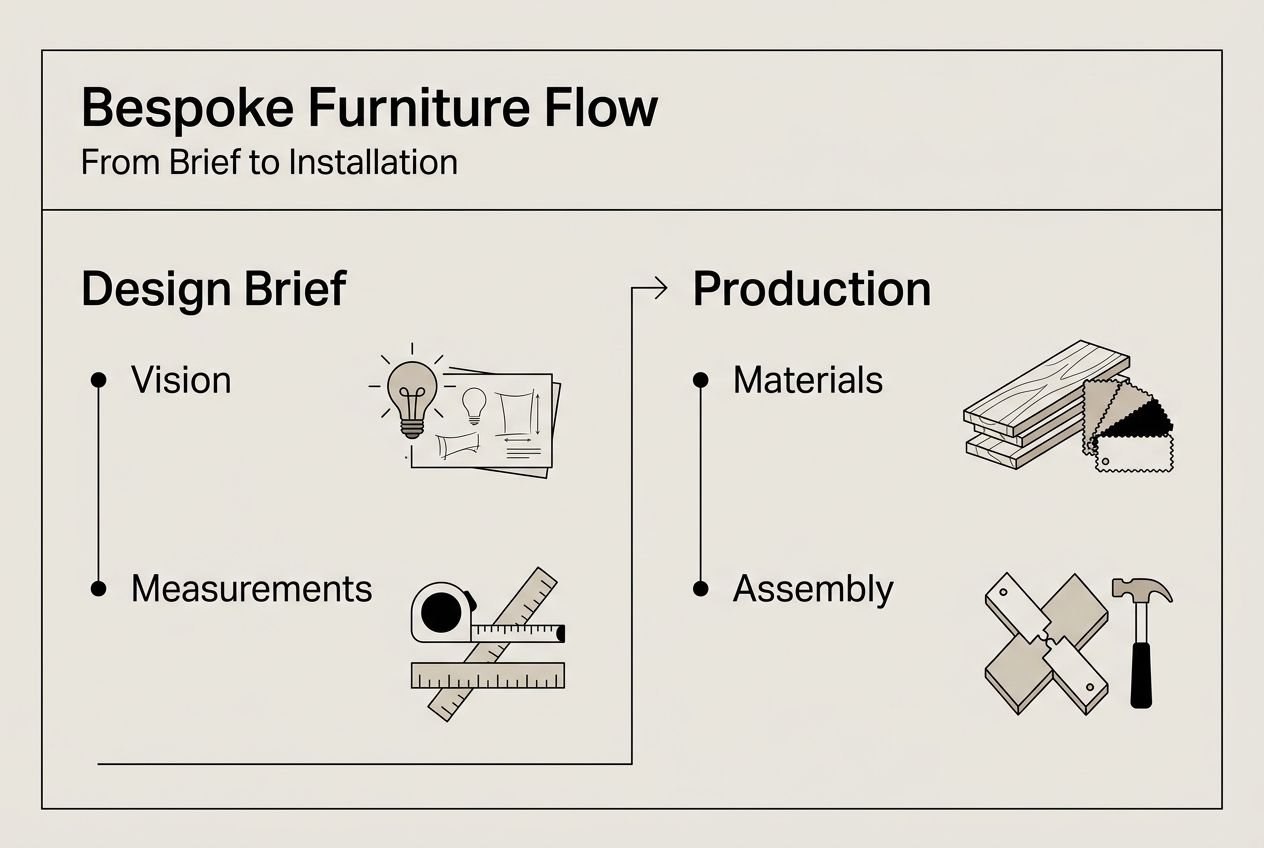 Bespoke Furniture Flow
From Brief to Installation

Design Brief

Vision

Measurements

Production

Materials

Assembly