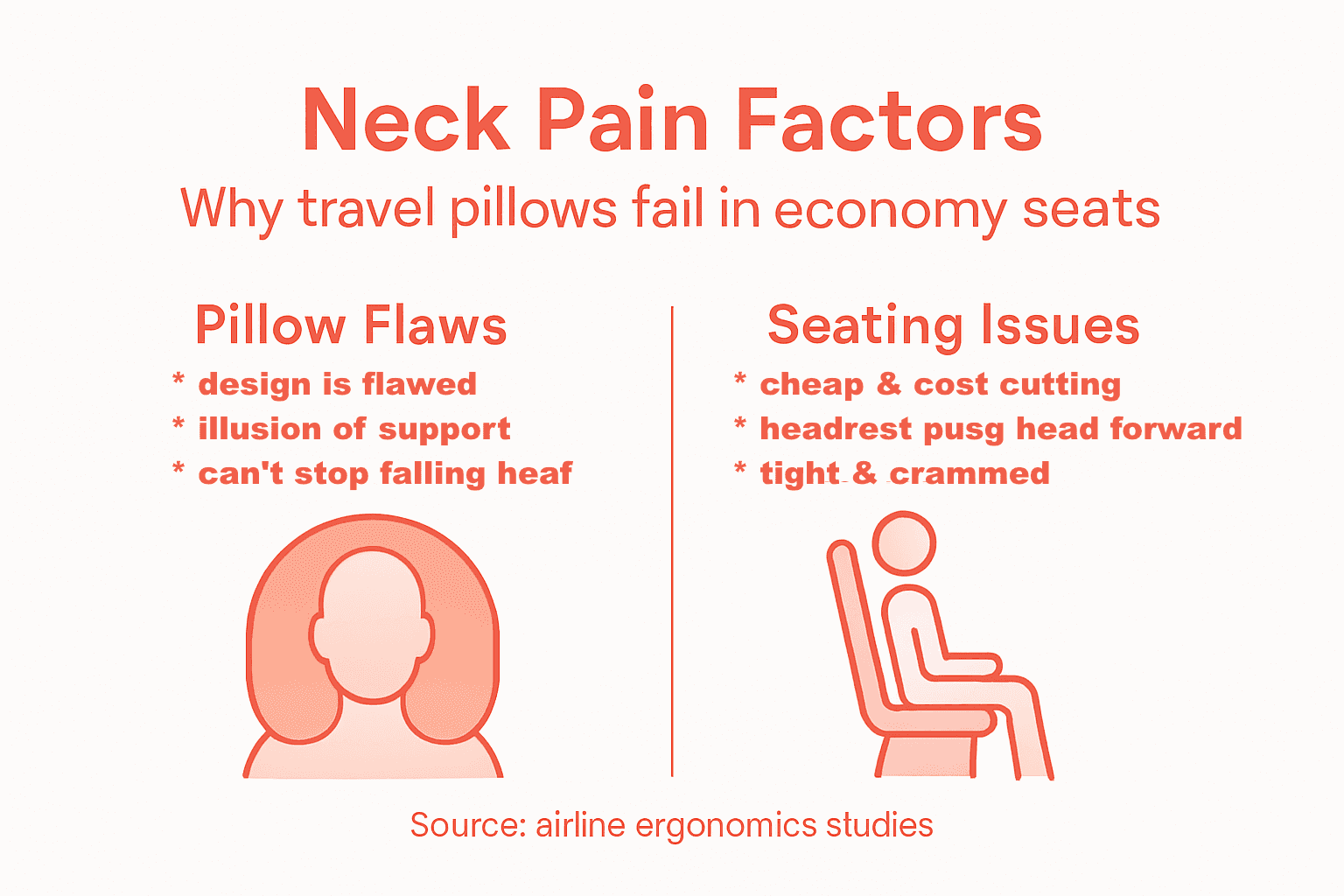 Neck Pain Factors

Why travel pillows fail in economy seats

Pillow Flaws

* design is flawed
* illusion of support
* can't stop falling heaf

Seating Issues

* cheap & cost cutting
* headrest pusg head forward
* tight & crammed

Source: airline ergonomics studies