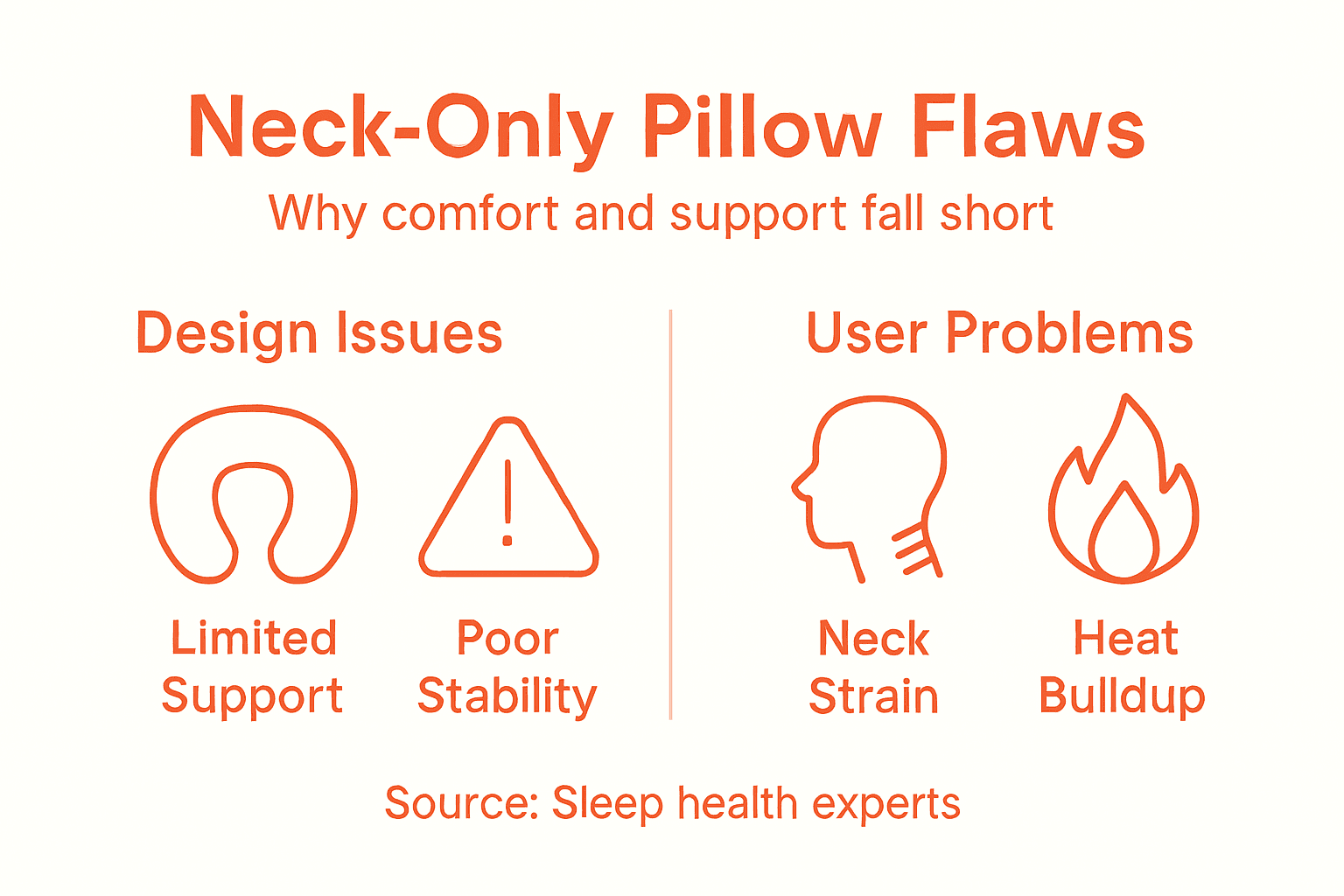 Neck-Only Pillow Flaws
Why comfort and support fall short

Design Issues

Limited Support

Poor Stability

User Problems

Neck Strain

Heat Bulldup

Source: Sleep health experts