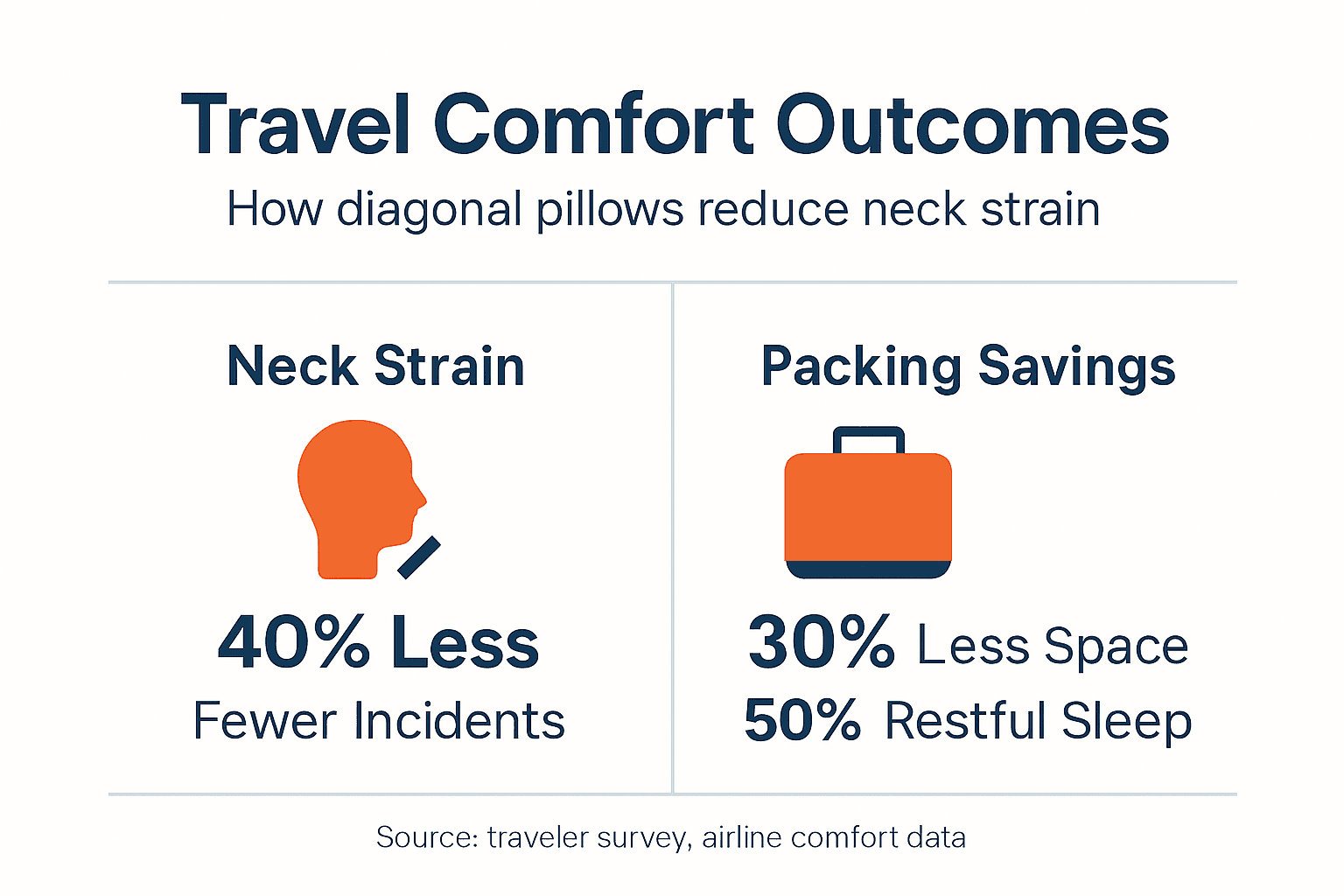 Travel Comfort Outcomes

How diagonal pillows reduce neck strain

Neck Strain

40% Less
Fewer Incidents

Packing Savings

30% Less Space
50% Restful Sleep

Source: traveler survey, airline comfort data