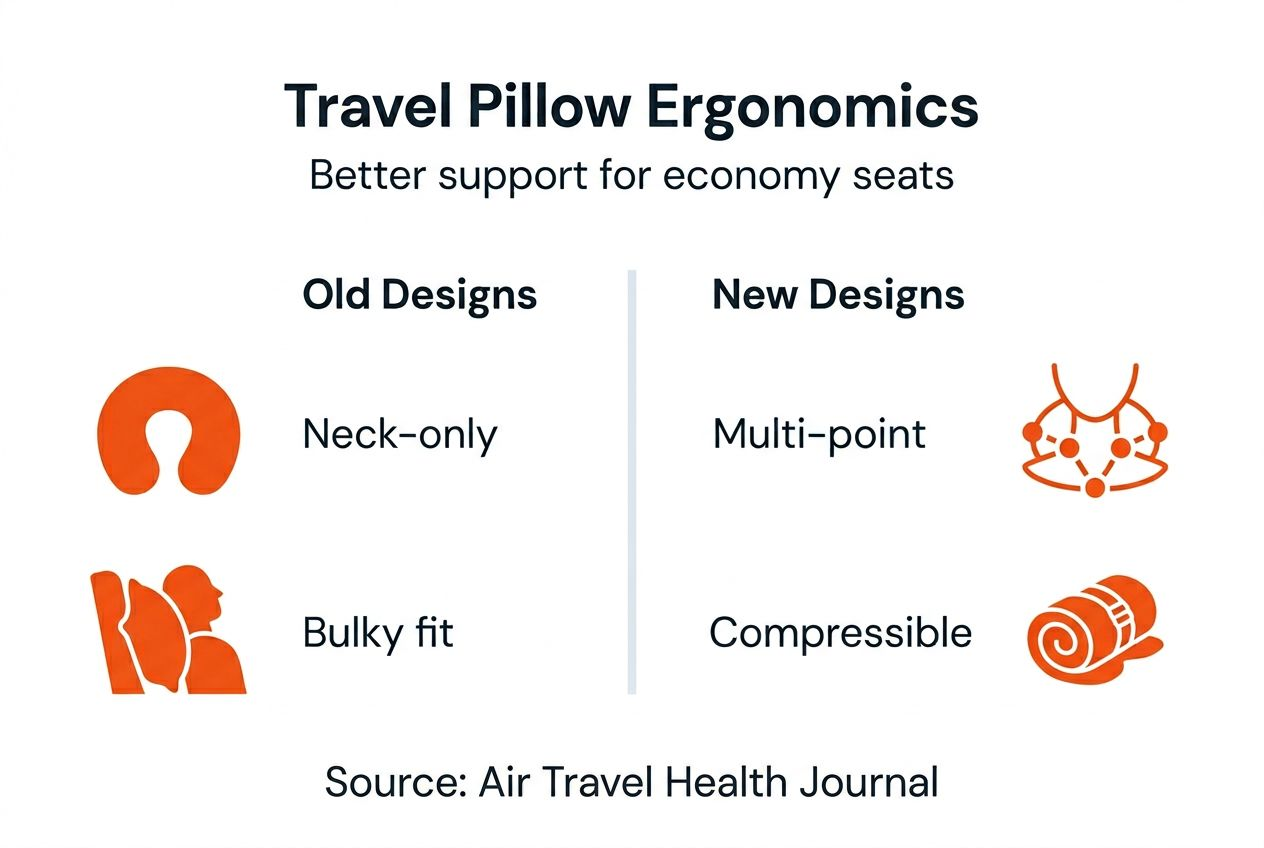 Travel Pillow Ergonomics

Better support for economy seats

Old Designs

Neck-only

Bulky fit

New Designs

Multi-point

Compressible

Source: Air Travel Health Journal