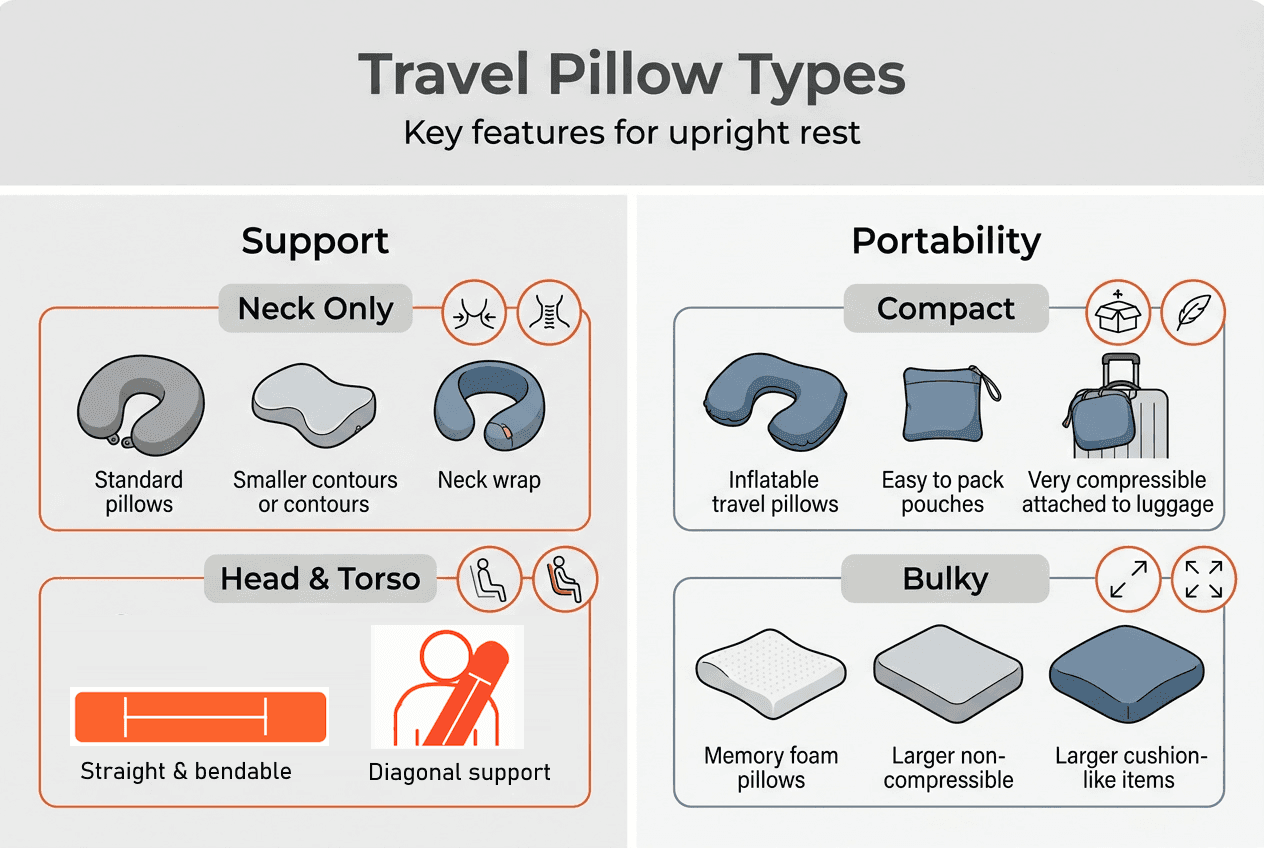 Travel Pillow Types
Key features for upright rest

Support

Neck Only

Standard pillows

Smaller contours or contours

Neck wrap

Head & Torso

Straight & bendable

Diagonal support

Portability

Compact

Inflatable travel pillows

Easy to pack pouches

Very compressible attached to luggage

Bulky

Memory foam pillows

Larger non-compressible

Larger cushion-like items