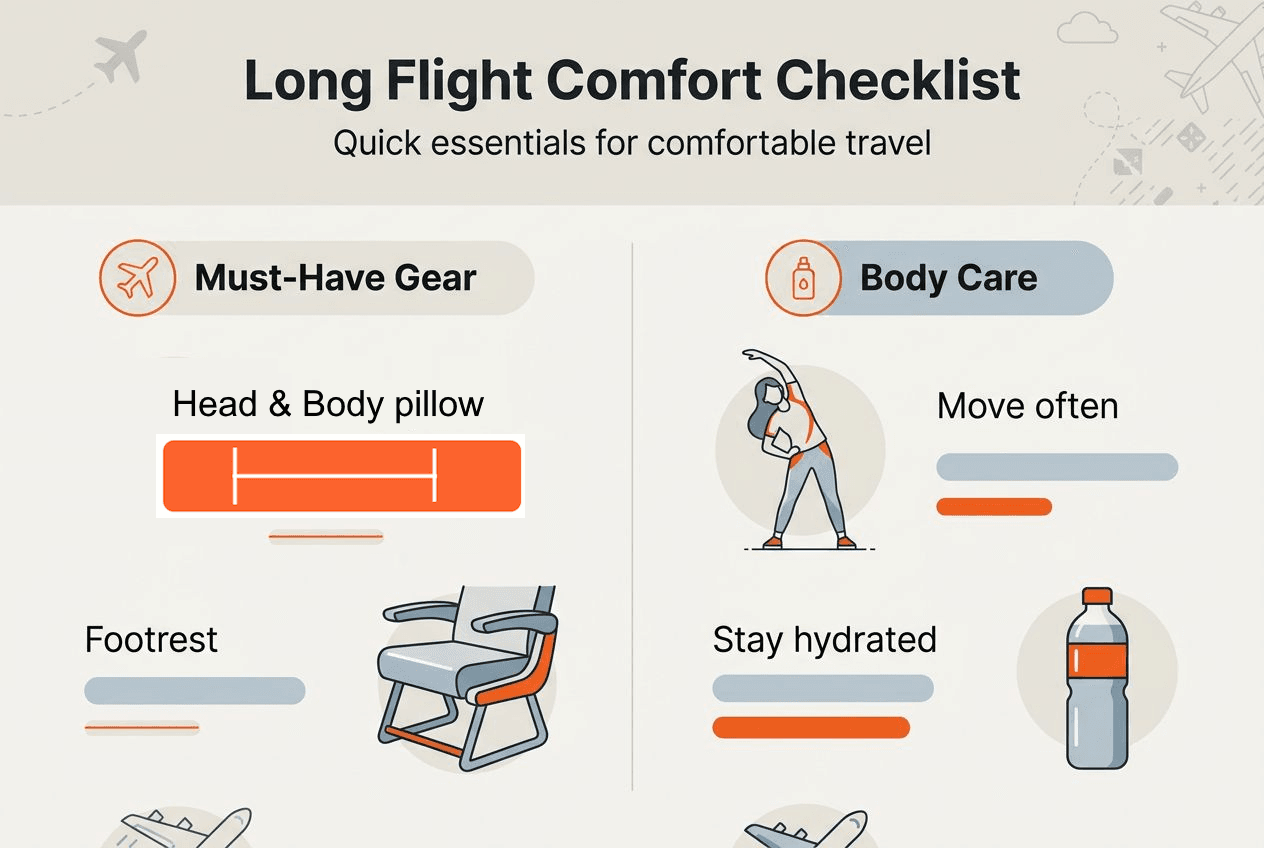 Long Flight Comfort Checklist

Quick essentials for comfortable travel

Must-Have Gear

Head & Body pillow

Footrest

Body Care

Move often

Stay hydrated