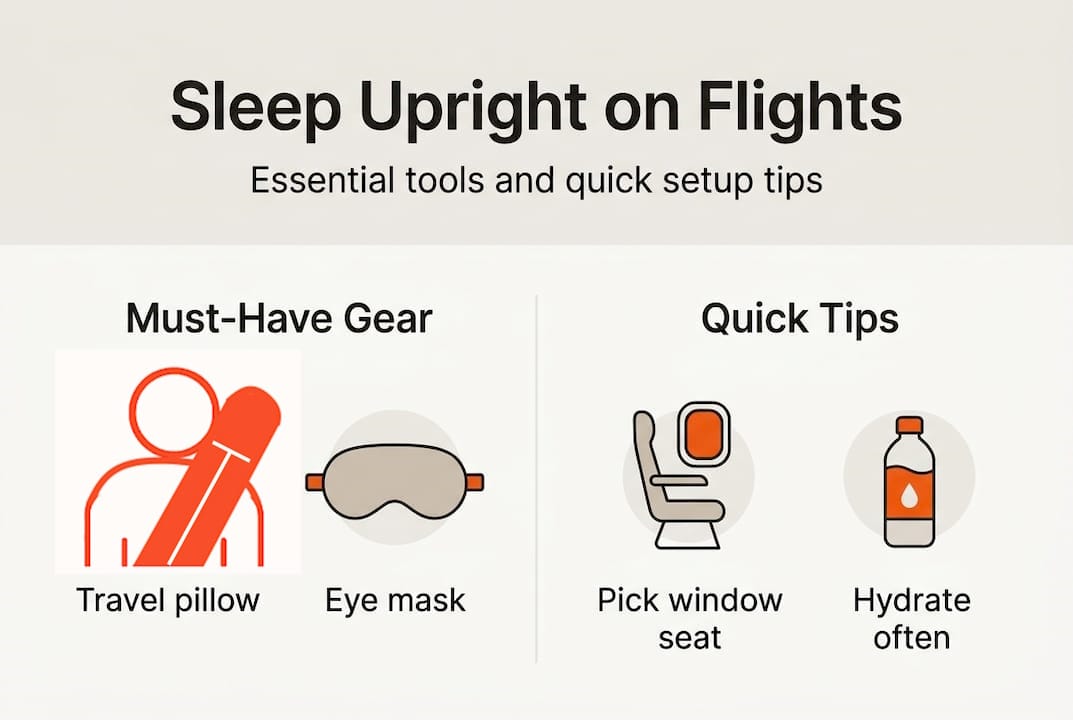 Sleep Upright on Flights

Essential tools and quick setup tips

Must-Have Gear

Travel pillow

Eye mask

Quick Tips

Pick window seat

Hydrate often