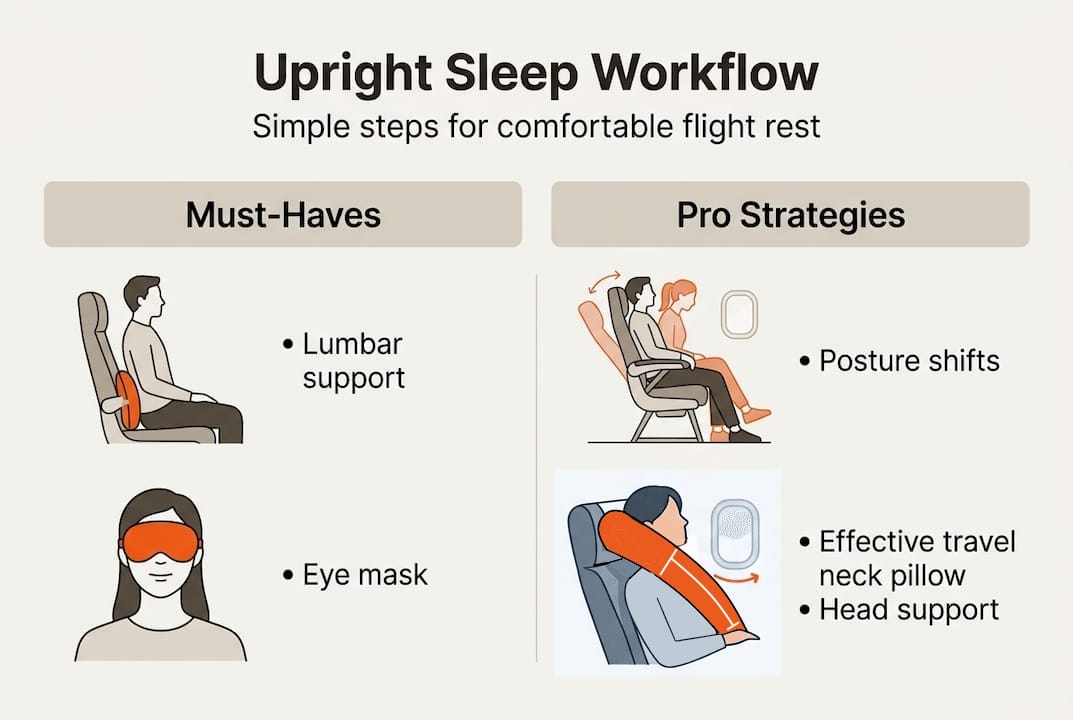 Upright Sleep Workflow

Simple steps for comfortable flight rest

Must-Haves

• Lumbar support

• Eye mask

Pro Strategies

• Posture shifts

• Effective travel neck pillow
• Head support