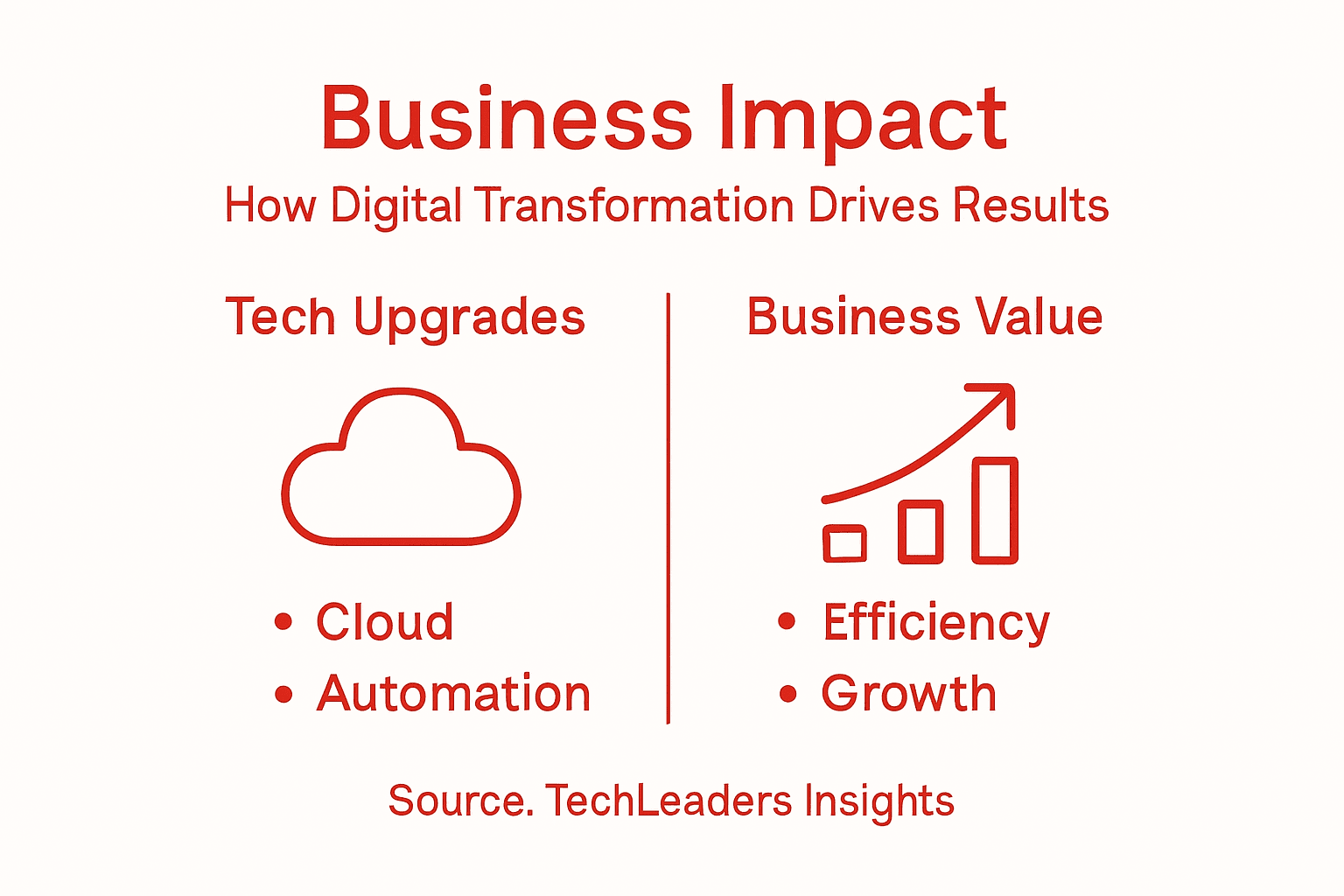 Business Impact
How Digital Transformation Drives Results

Tech Upgrades

• Cloud
• Automation

Business Value

• Efficiency
• Growth

Source. TechLeaders Insights