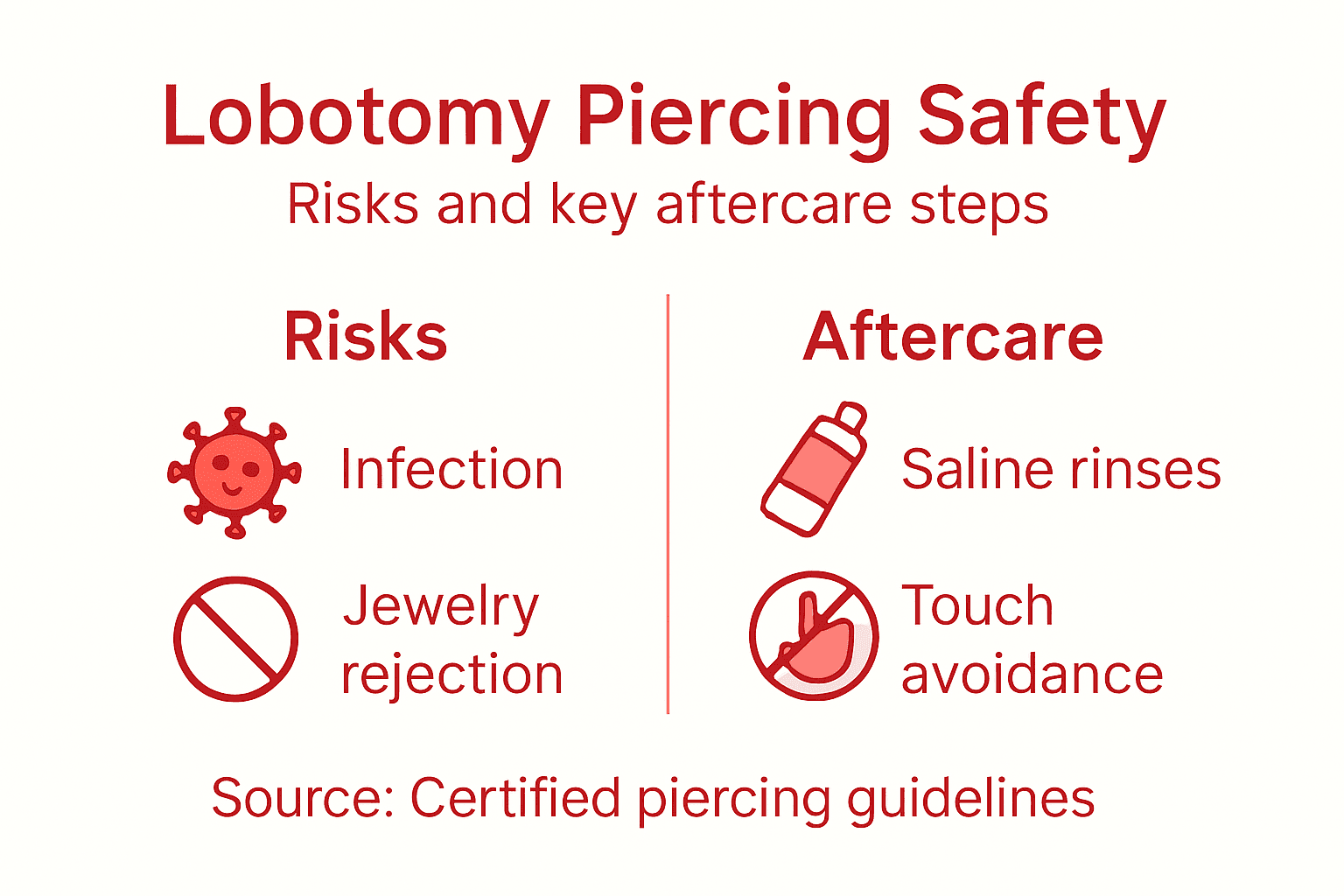 Lobotomy Piercing Safety
Risks and key aftercare steps

Risks

Infection

Jewelry rejection

Aftercare

Saline rinses

Touch avoidance

Source: Certified piercing guidelines