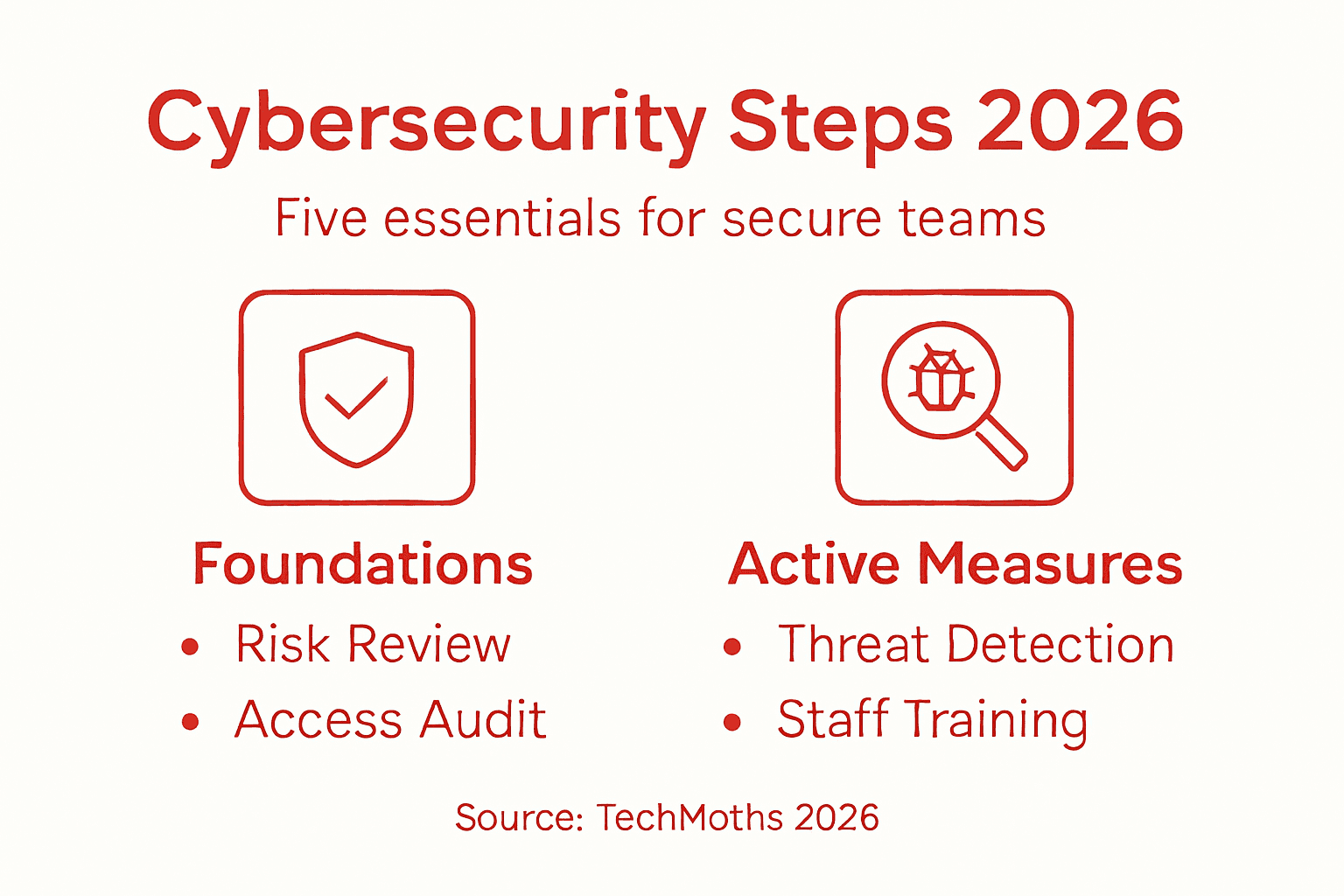 Cybersecurity Steps 2026

Five essentials for secure teams

Foundations
• Risk Review
• Access Audit

Active Measures
• Threat Detection
• Staff Training

Source: TechMoths 2026