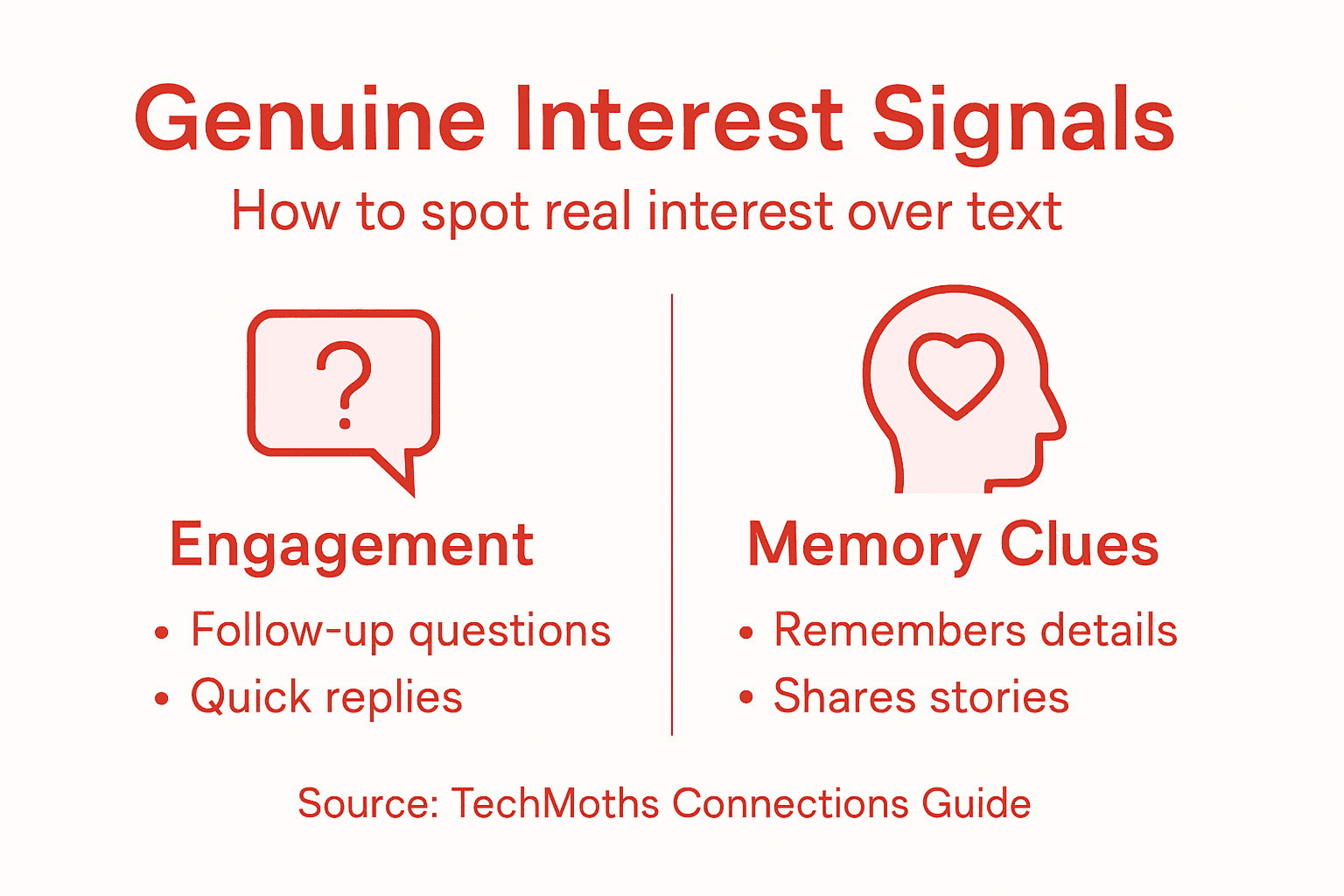 Genuine Interest Signals

How to spot real interest over text

?

Engagement

• Follow-up questions
• Quick replies

Memory Clues

• Remembers details
• Shares stories

Source: TechMoths Connections Guide