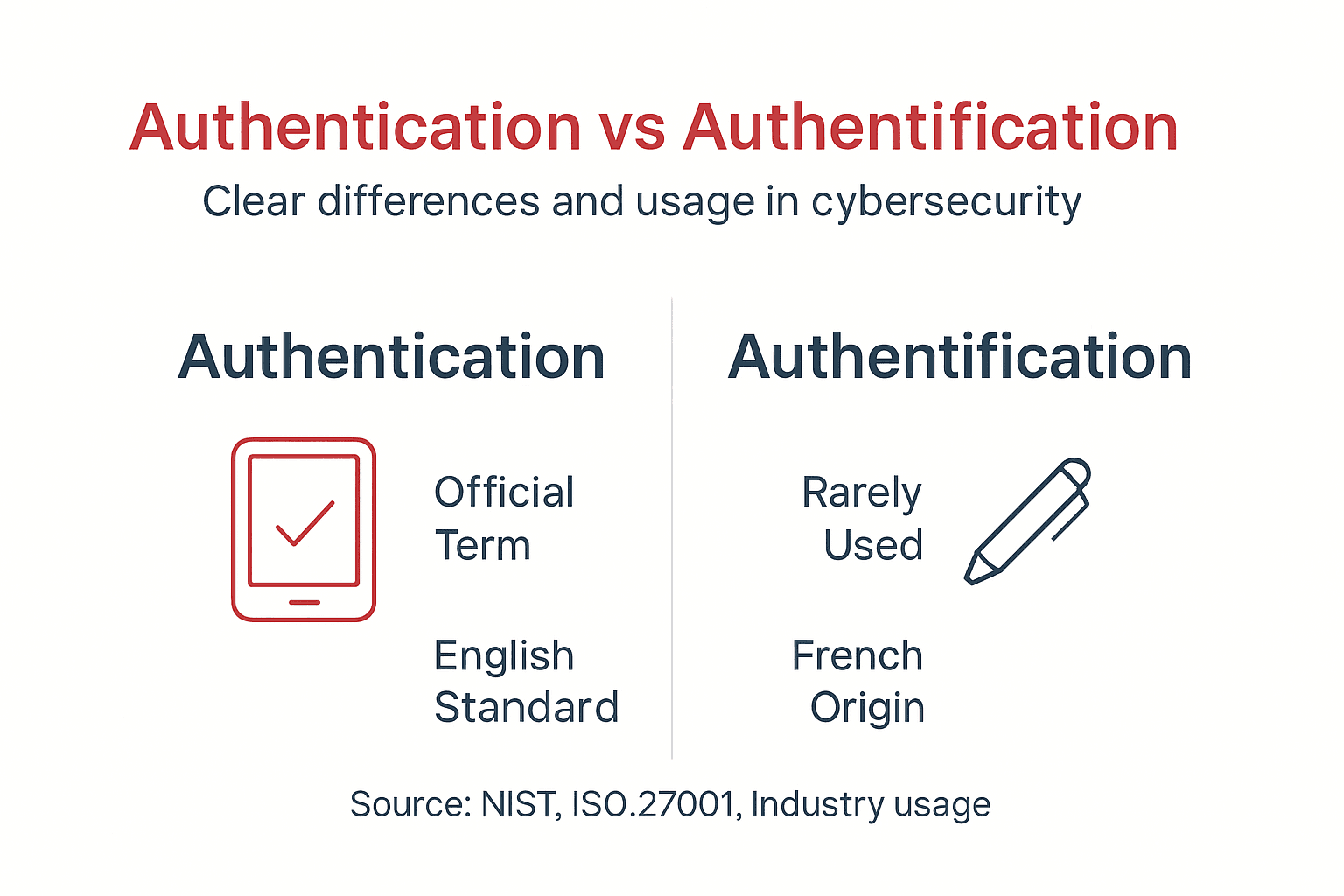 Authentication vs Authentification
Clear differences and usage in cybersecurity

Authentication

Official Term

English Standard

Authentification

Rarely Used

French Origin

Source: NIST, ISO.27001, Industry usage