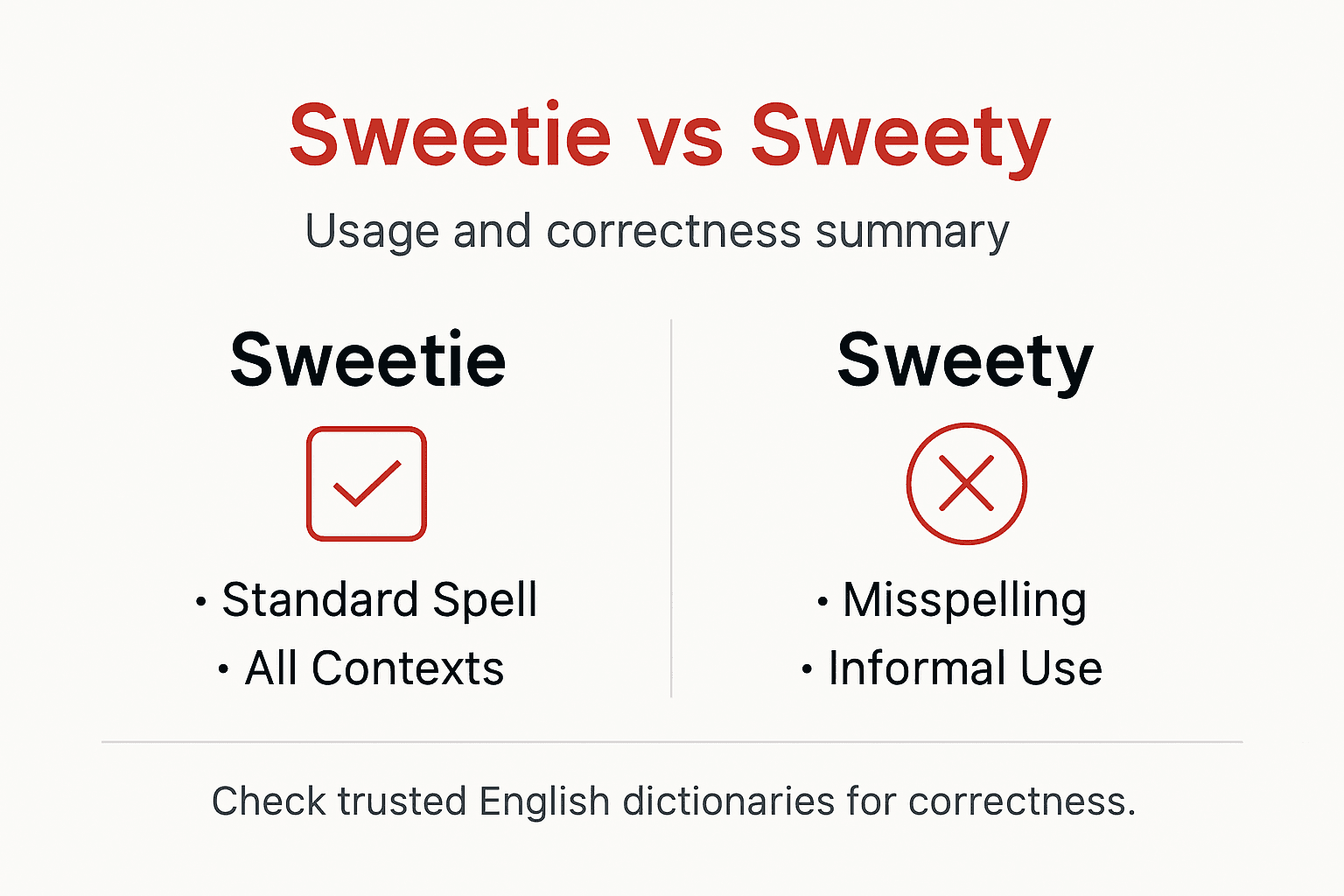 Sweetie vs Sweety

Usage and correctness summary

Sweetie

• Standard Spell
• All Contexts

Sweety

• Misspelling
• Informal Use

Check trusted English dictionaries for correctness.