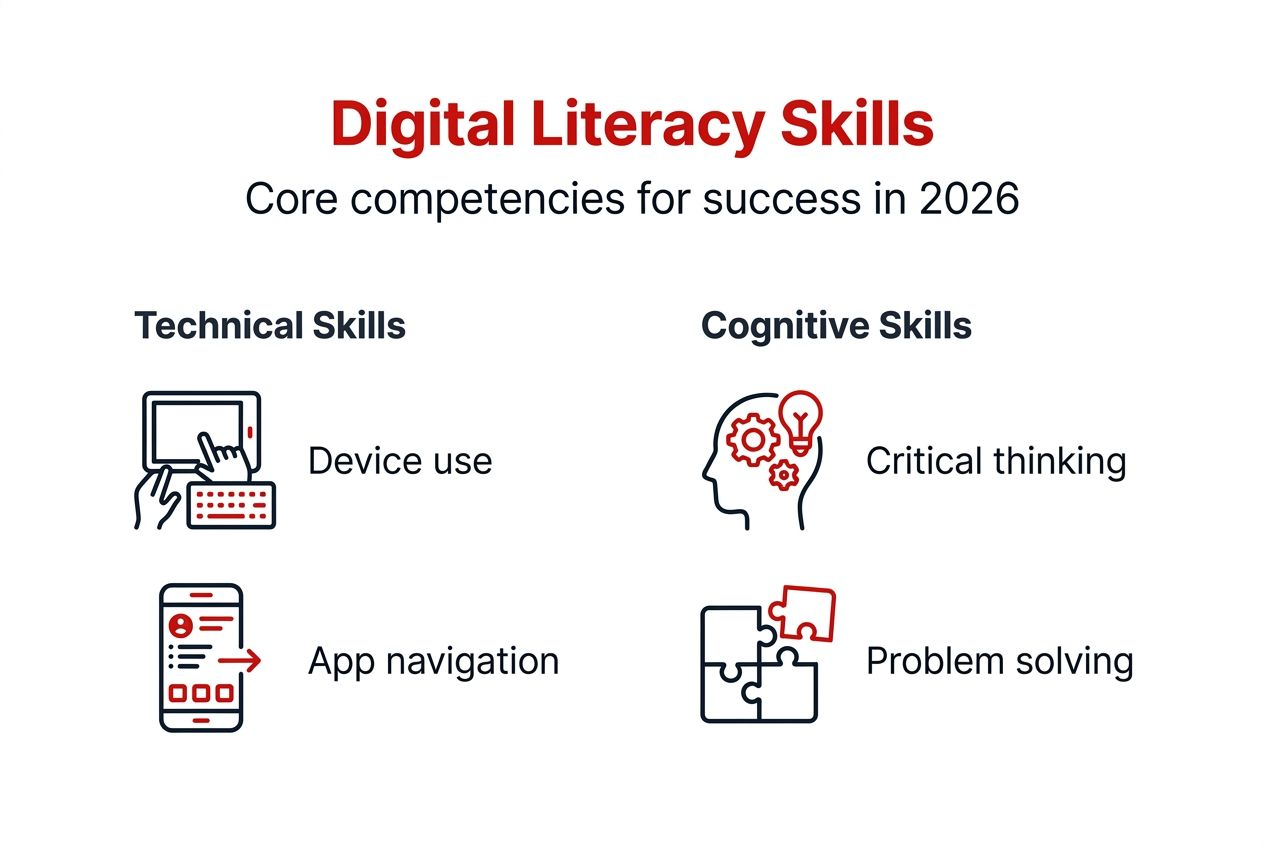 Digital Literacy Skills

Core competencies for success in 2026

Technical Skills

Device use

App navigation

Cognitive Skills

Critical thinking

Problem solving