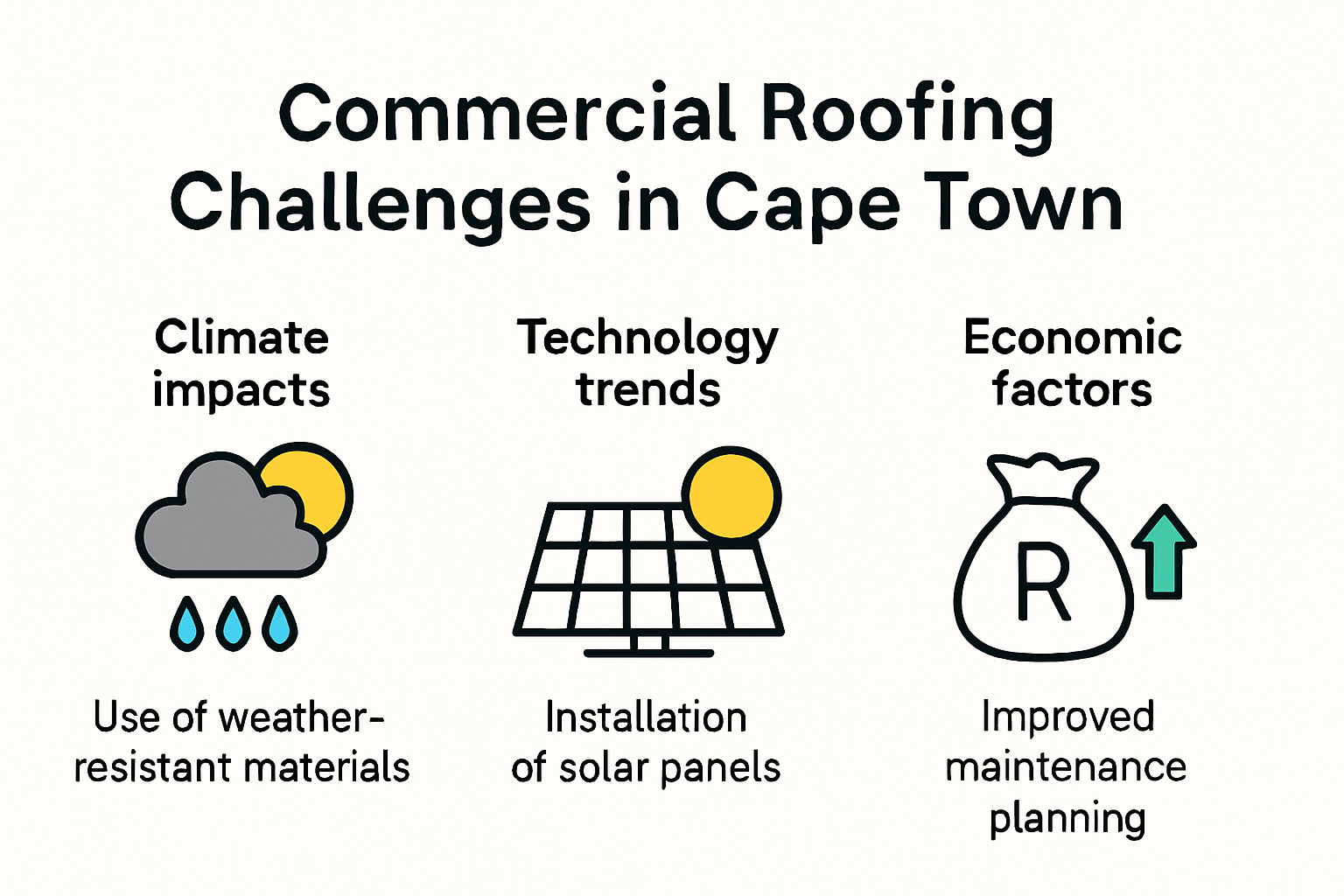 Commercial Roofing Challenges in Cape Town

Climate impacts

Use of weather-resistant materials

Technology trends

Installation of solar panels

Economic factors

R

Improved maintenance planning