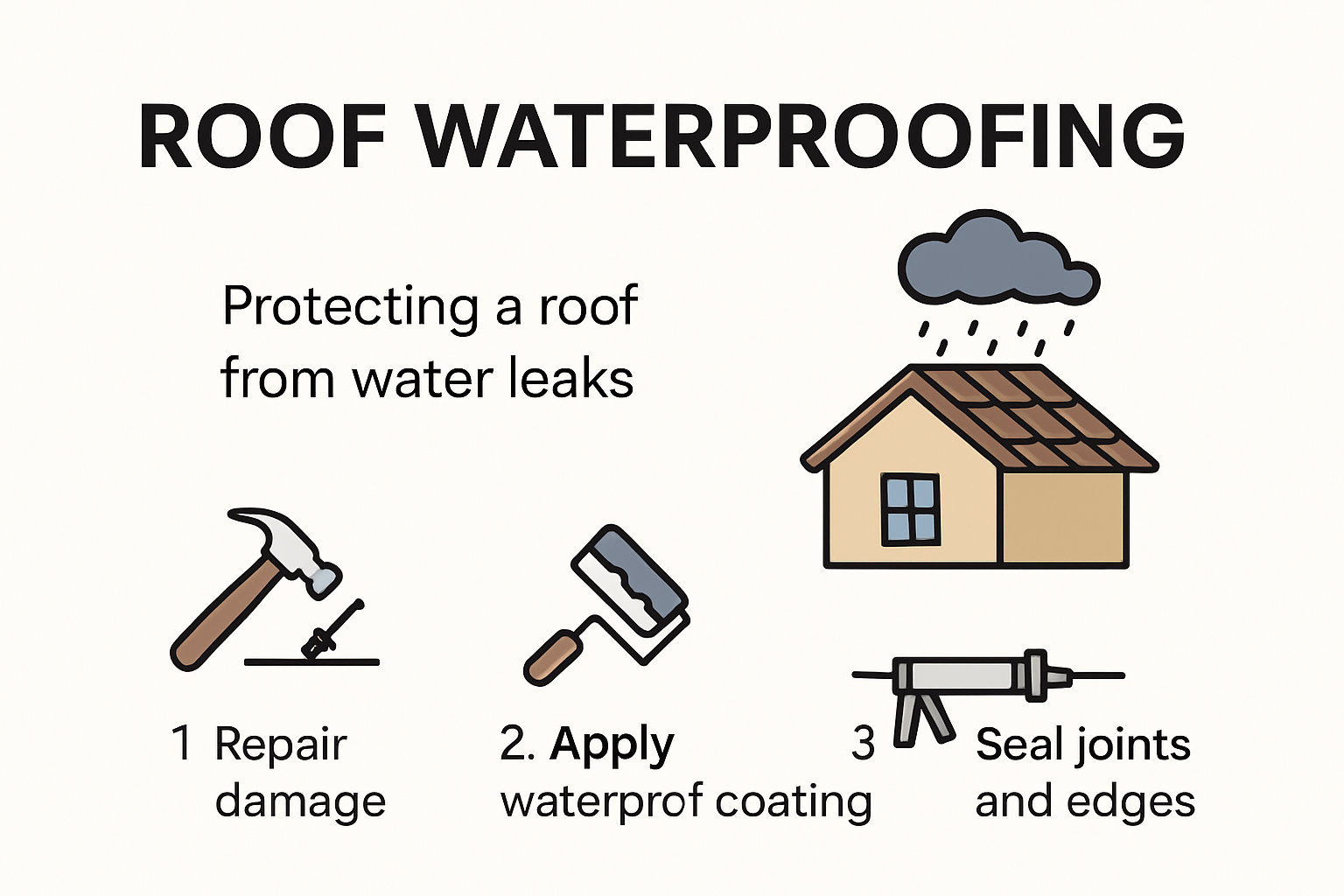 ROOF WATERPROOFING

Protecting a roof from water leaks

1 Repair damage

2. Apply waterprof coating

3 Seal joints and edges