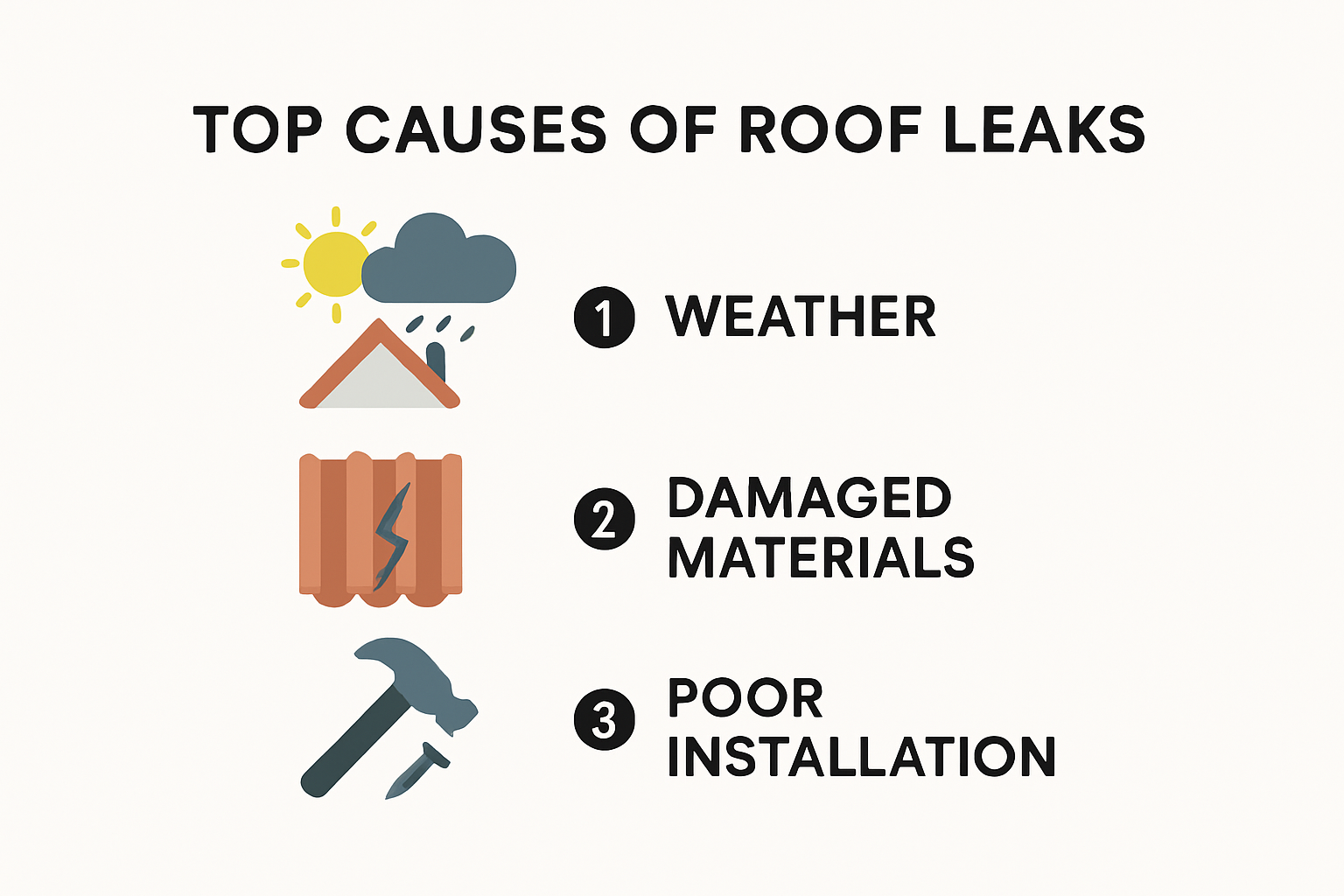 TOP CAUSES OF ROOF LEAKS

1 WEATHER

2 DAMAGED MATERIALS

3 POOR INSTALLATION