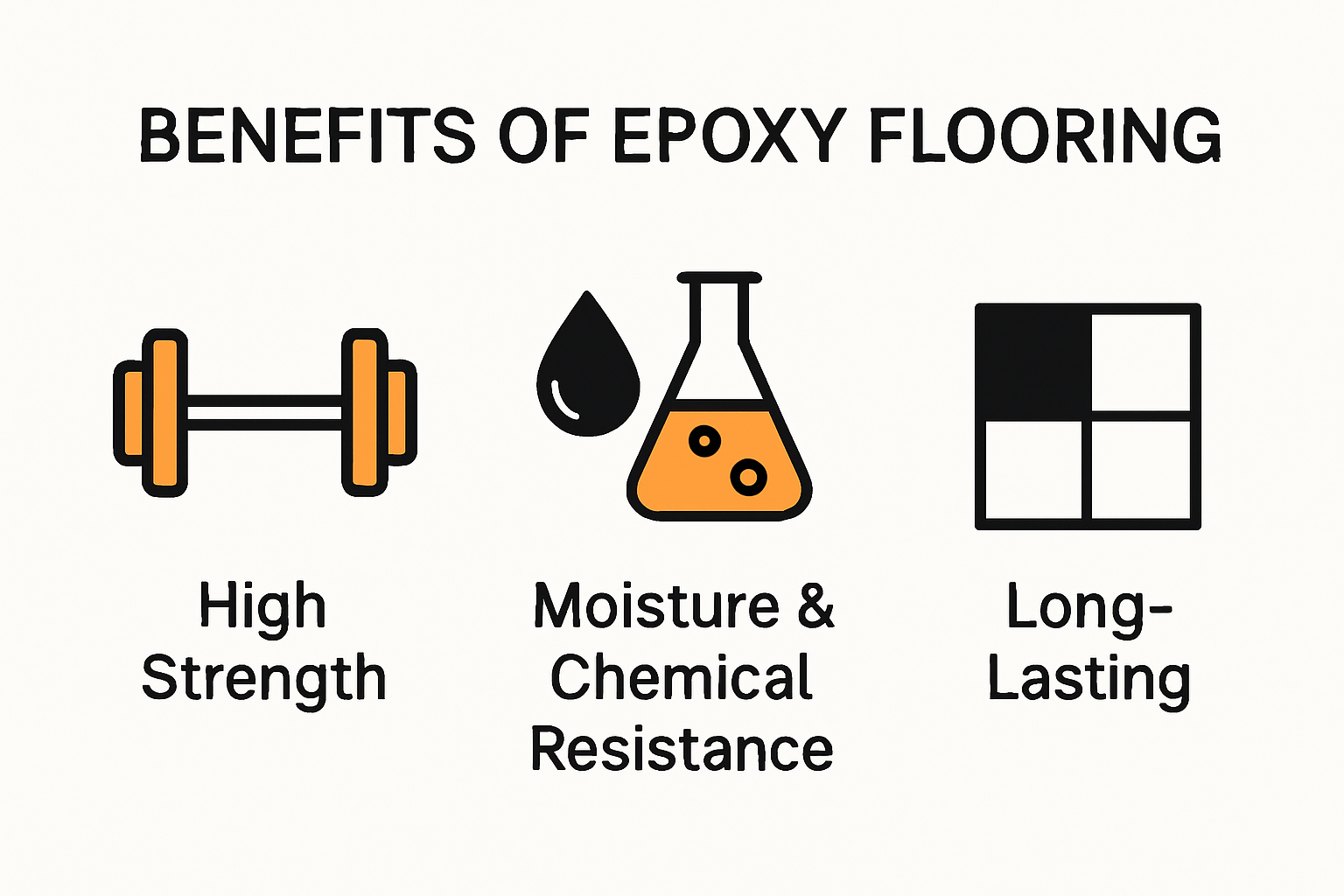 BENEFITS OF EPOXY FLOORING

High Strength

Moisture & Chemical Resistance

Long-Lasting