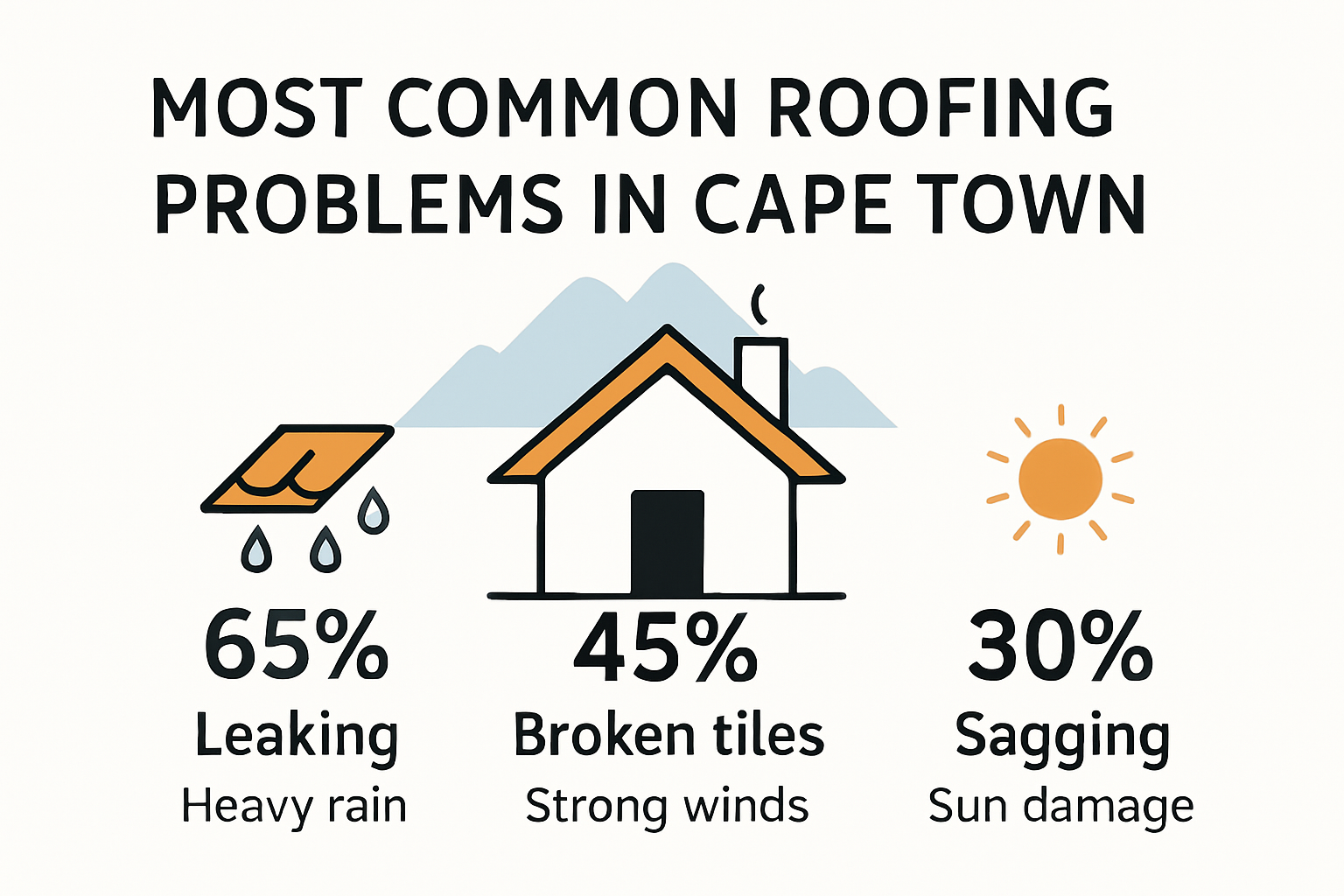 MOST COMMON ROOFING PROBLEMS IN CAPE TOWN

65%
Leaking
Heavy rain

45%
Broken tiles
Strong winds

30%
Sagging
Sun damage