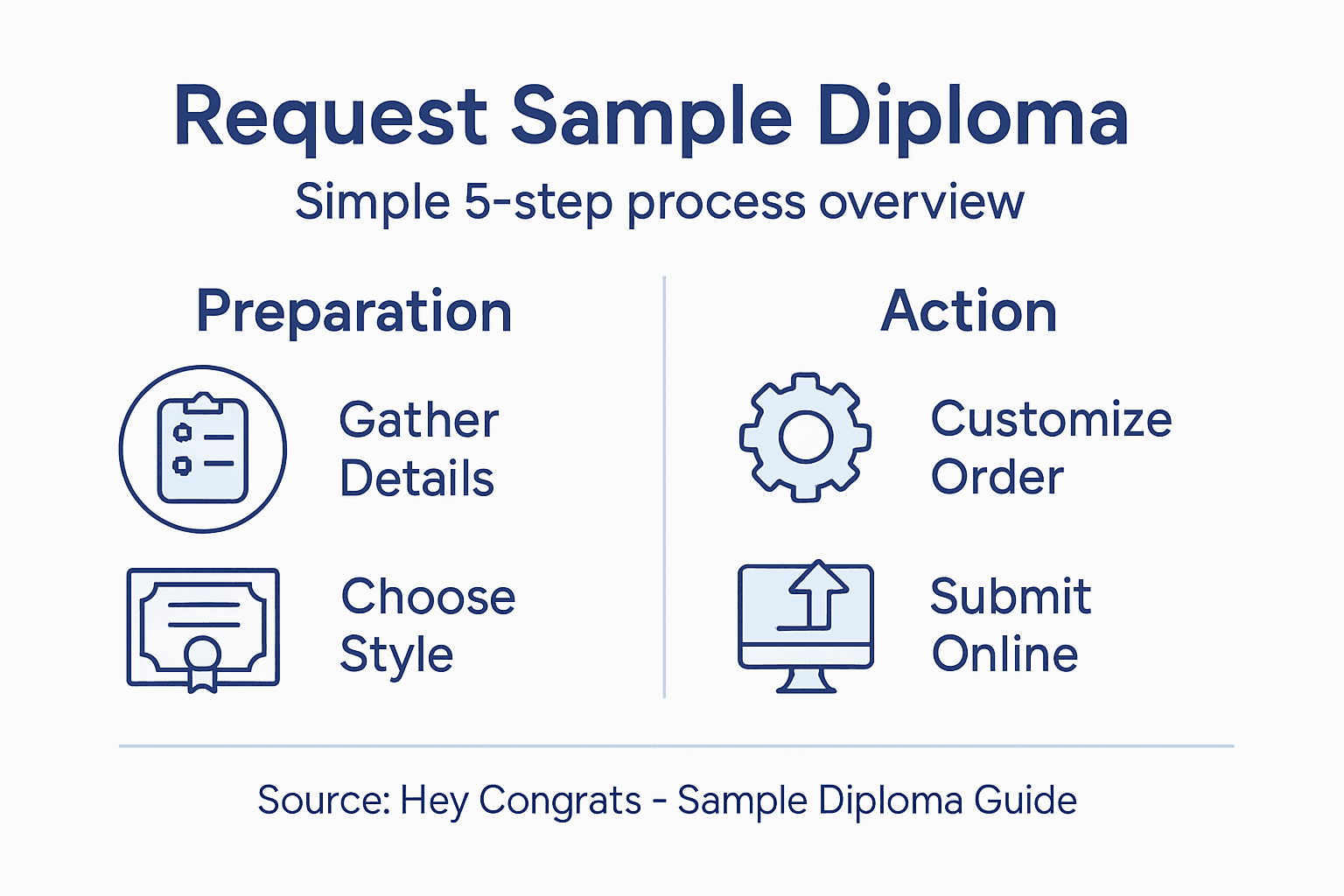 Request Sample Diploma

Simple 5-step process overview

Preparation

Gather Details

Choose Style

Action

Customize Order

Submit Online

Source: Hey Congrats - Sample Diploma Guide