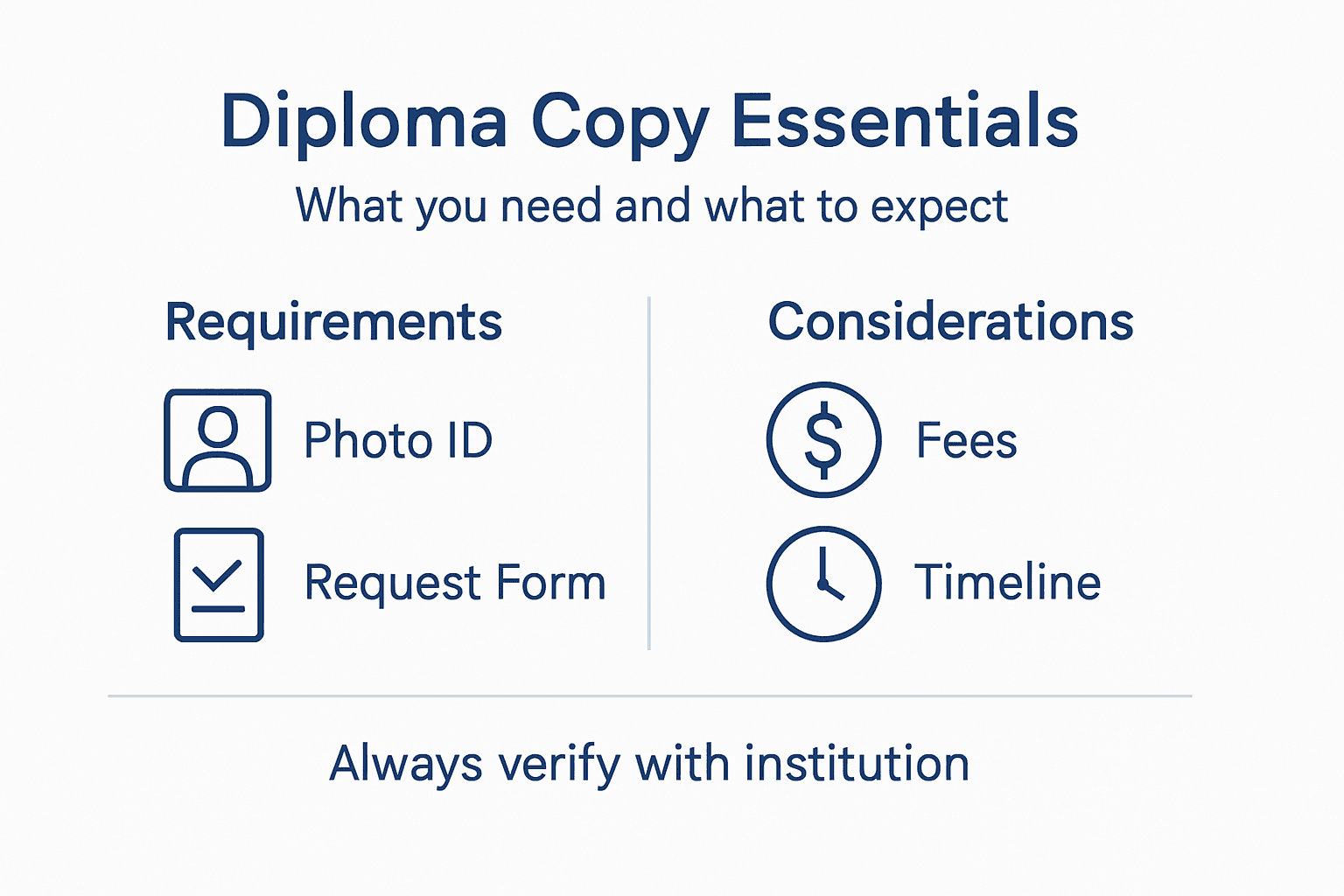 Diploma Copy Essentials

What you need and what to expect

Requirements

Photo ID

Request Form

Considerations

Fees

Timeline

Always verify with institution