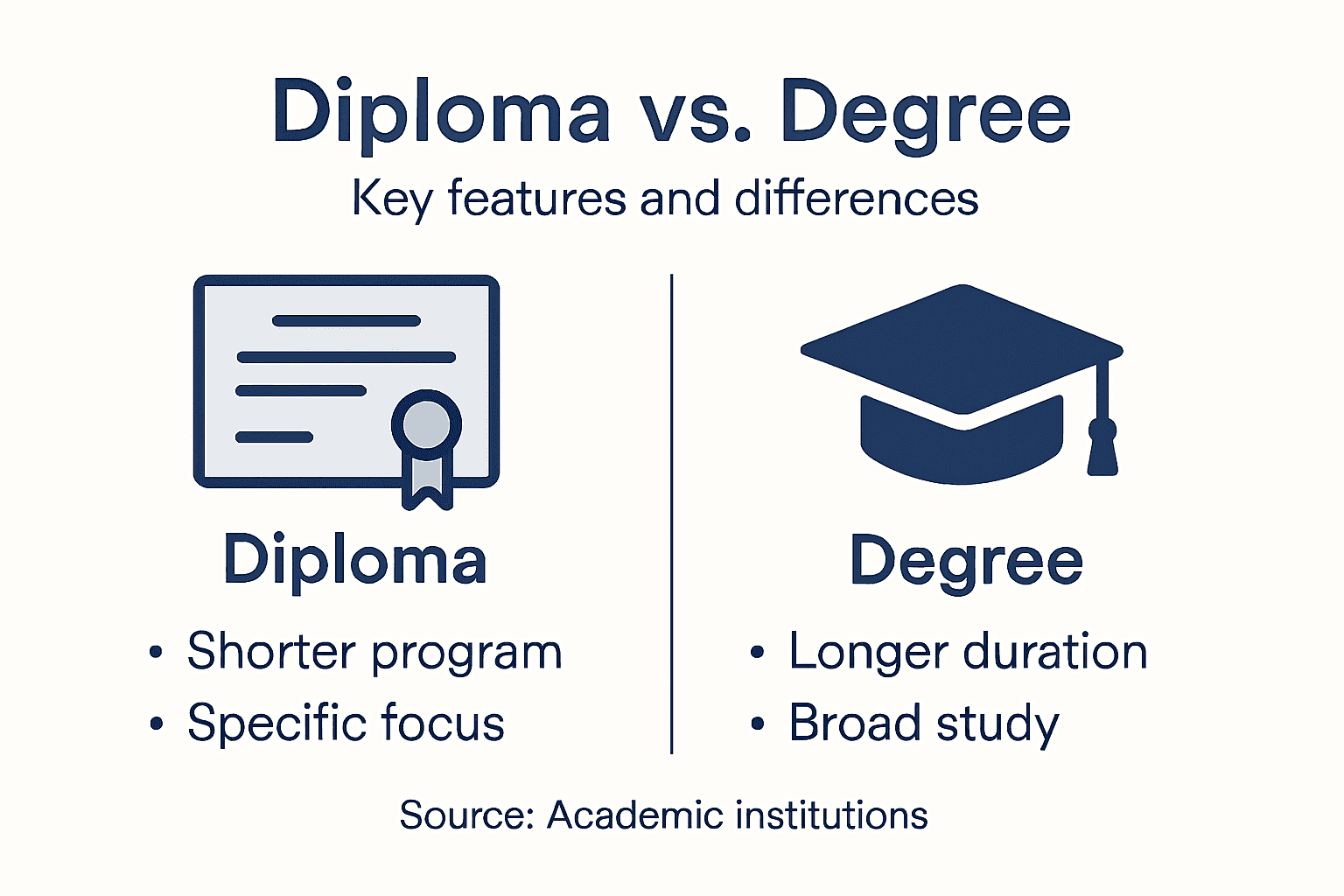 Diploma vs. Degree

Key features and differences

Diploma

• Shorter program
• Specific focus

Degree

• Longer duration
• Broad study

Source: Academic institutions