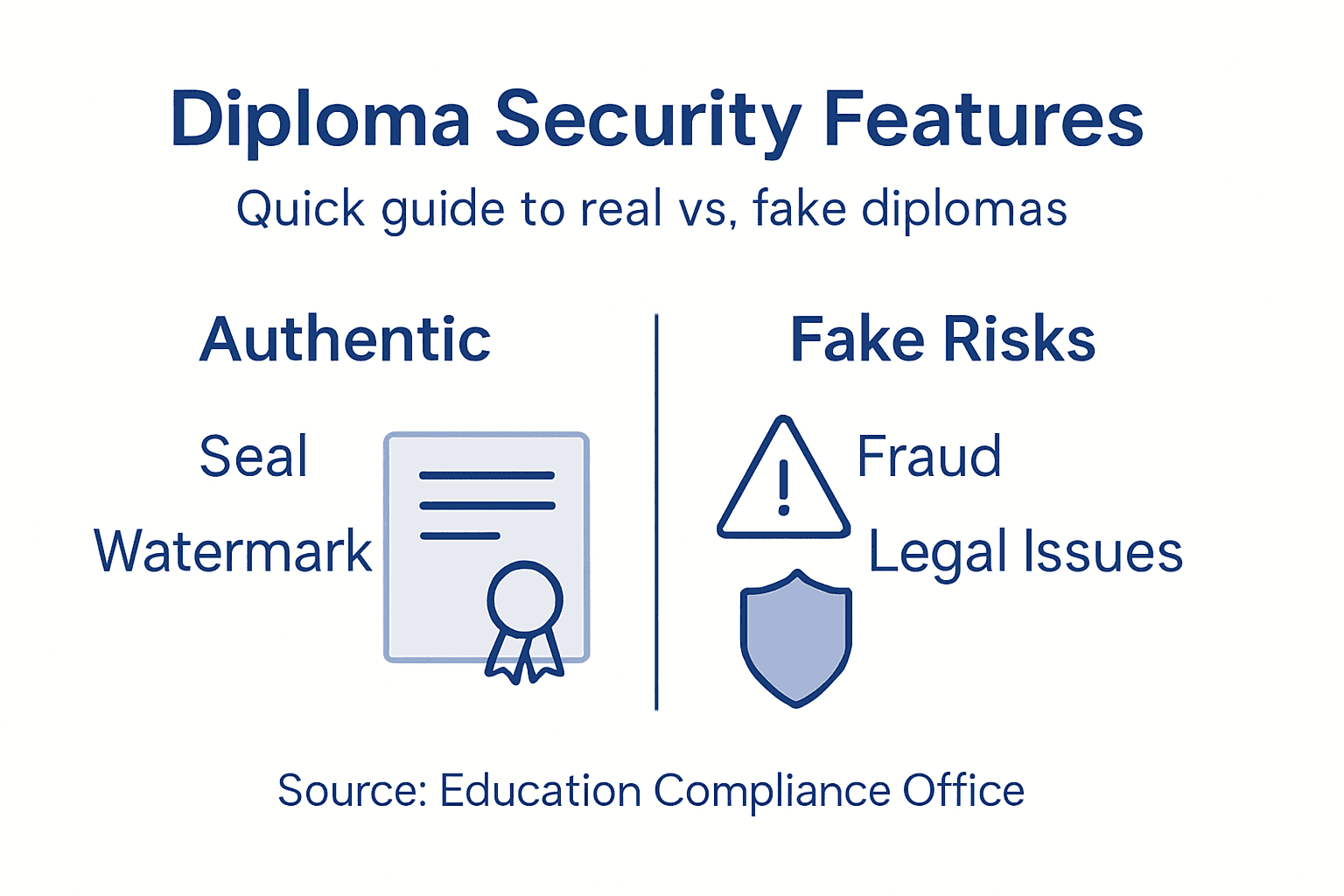 Diploma Security Features

Quick guide to real vs, fake diplomas

Authentic

Seal

Watermark

Fake Risks

Fraud

Legal Issues

Source: Education Compliance Office