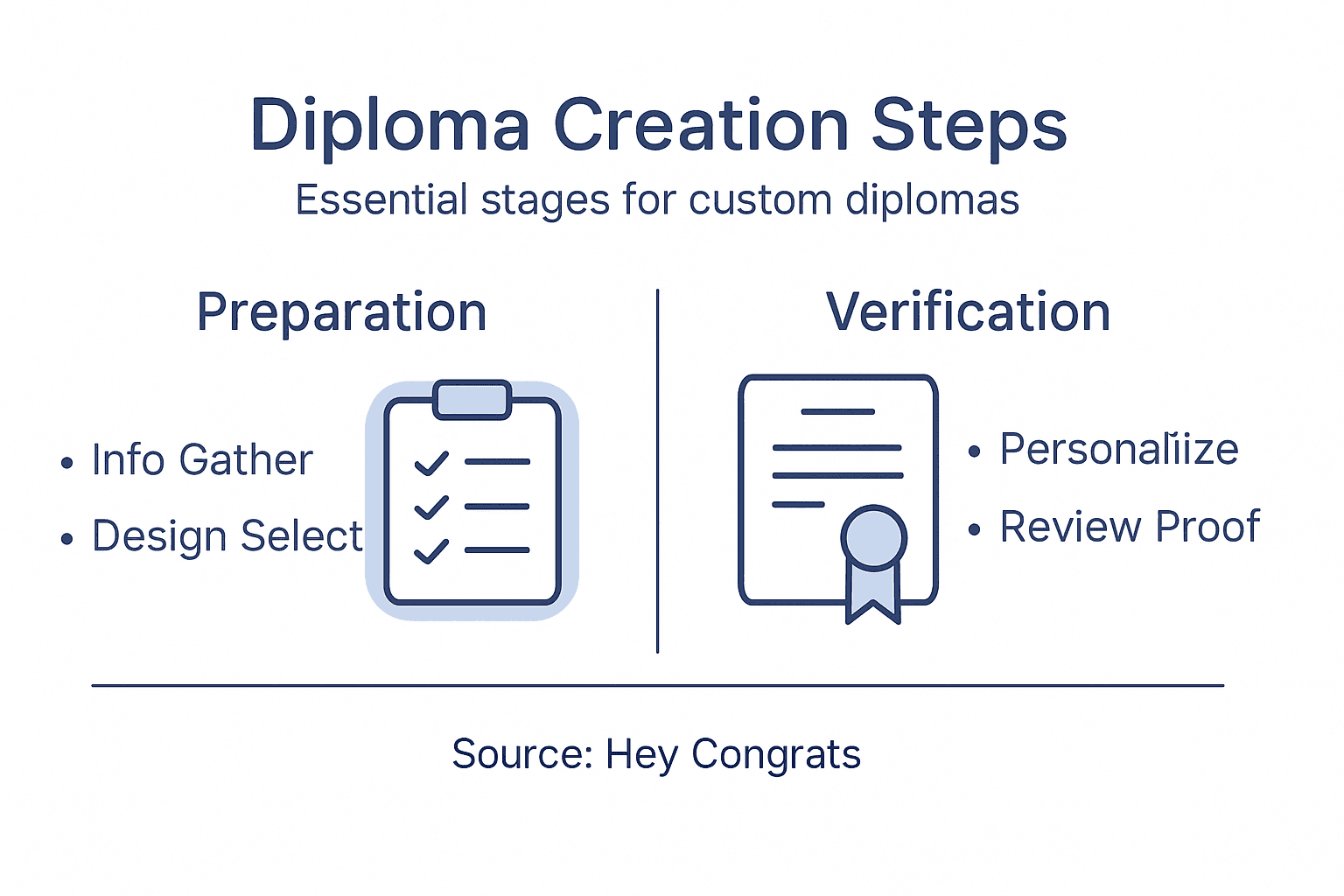 Diploma Creation Steps
Essential stages for custom diplomas

Preparation

• Info Gather
• Design Select

Verification

• Personaliize
• Review Proof

Source: Hey Congrats