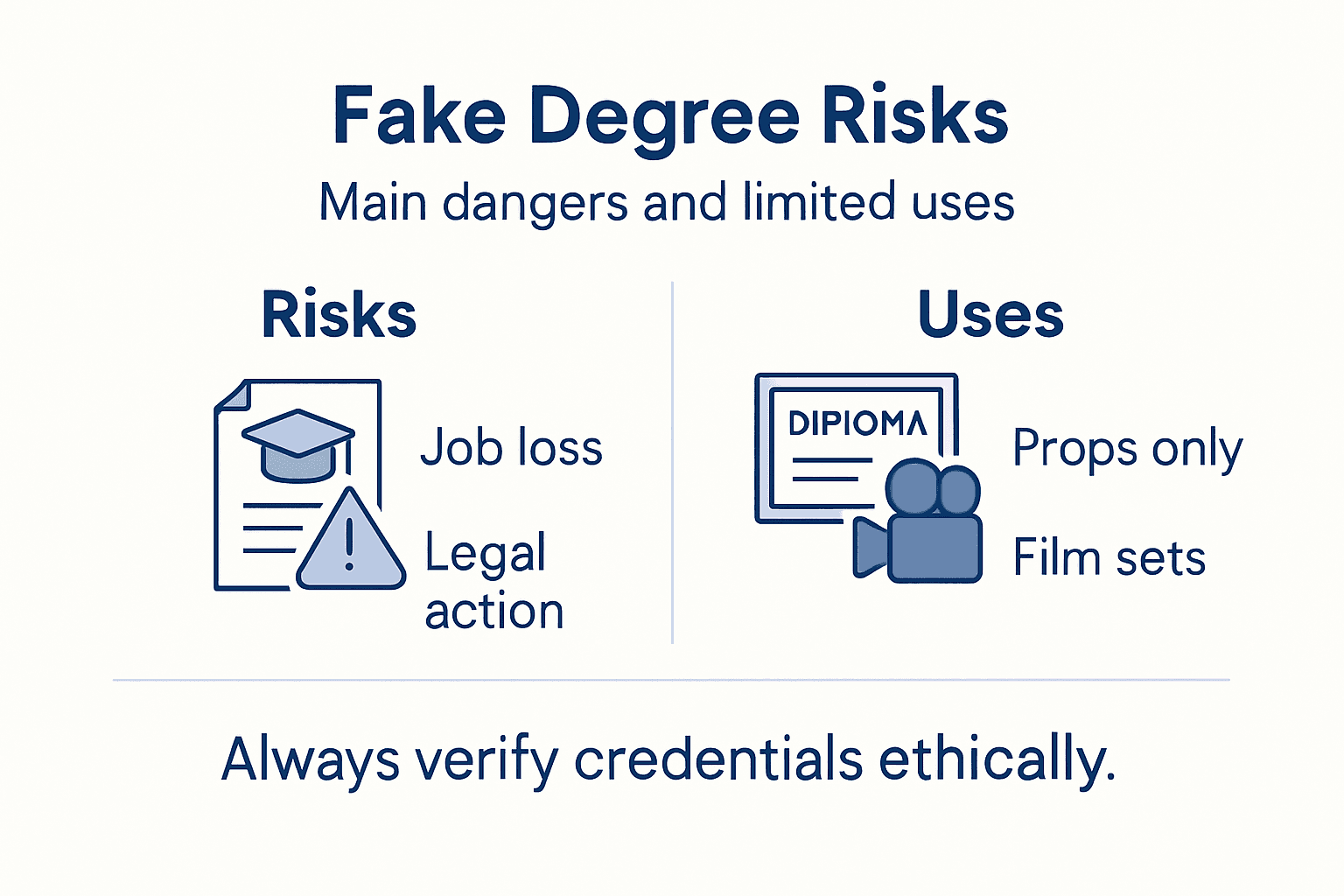 Fake Degree Risks

Main dangers and limited uses

Risks

Job loss

Legal action

Uses

DIPIOMA

Props only

Film sets

Always verify credentials ethically.