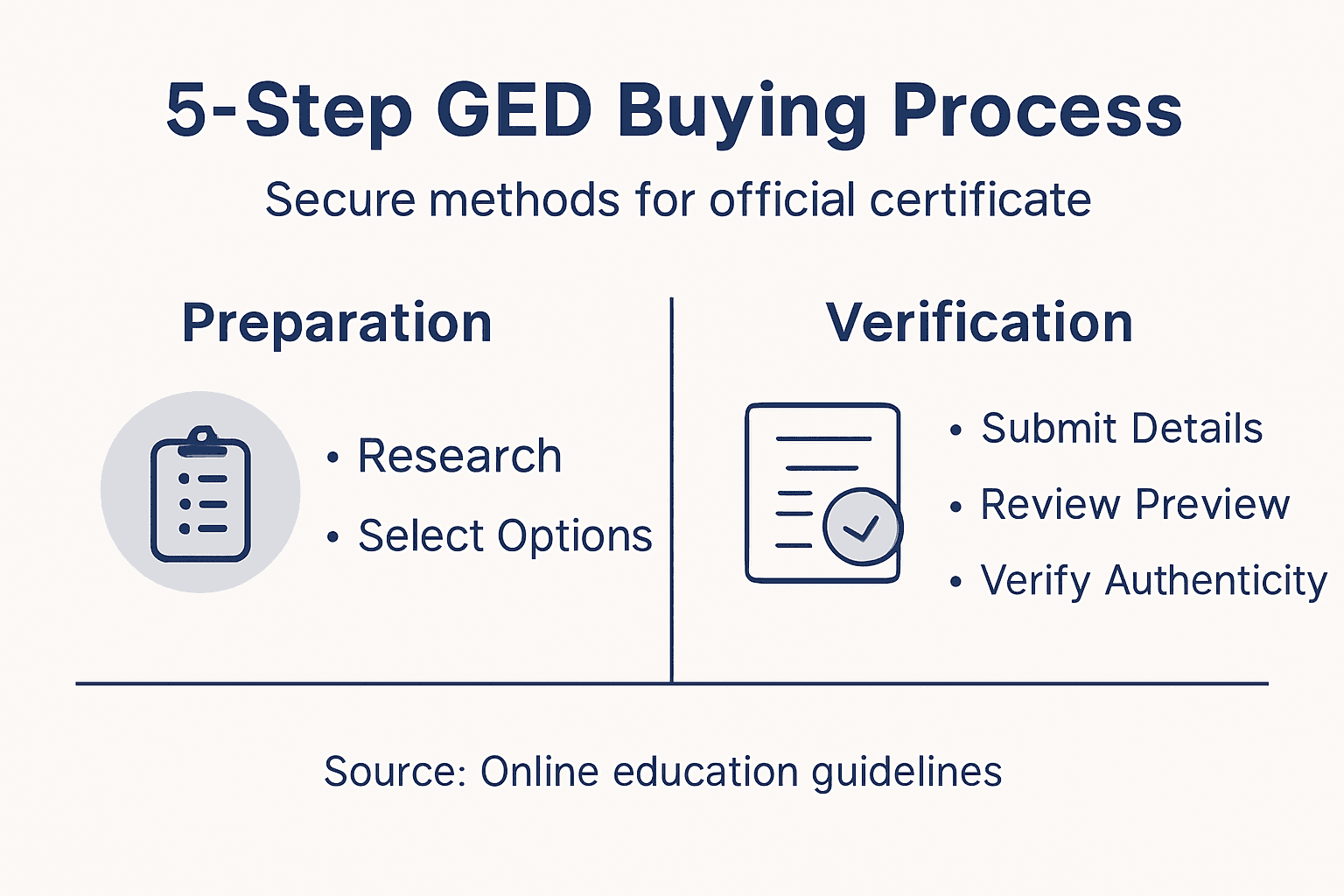 5-Step GED Buying Process

Secure methods for official certificate

Preparation

• Research
• Select Options

Verification

• Submit Details
• Review Preview
• Verify Authenticity

Source: Online education guidelines