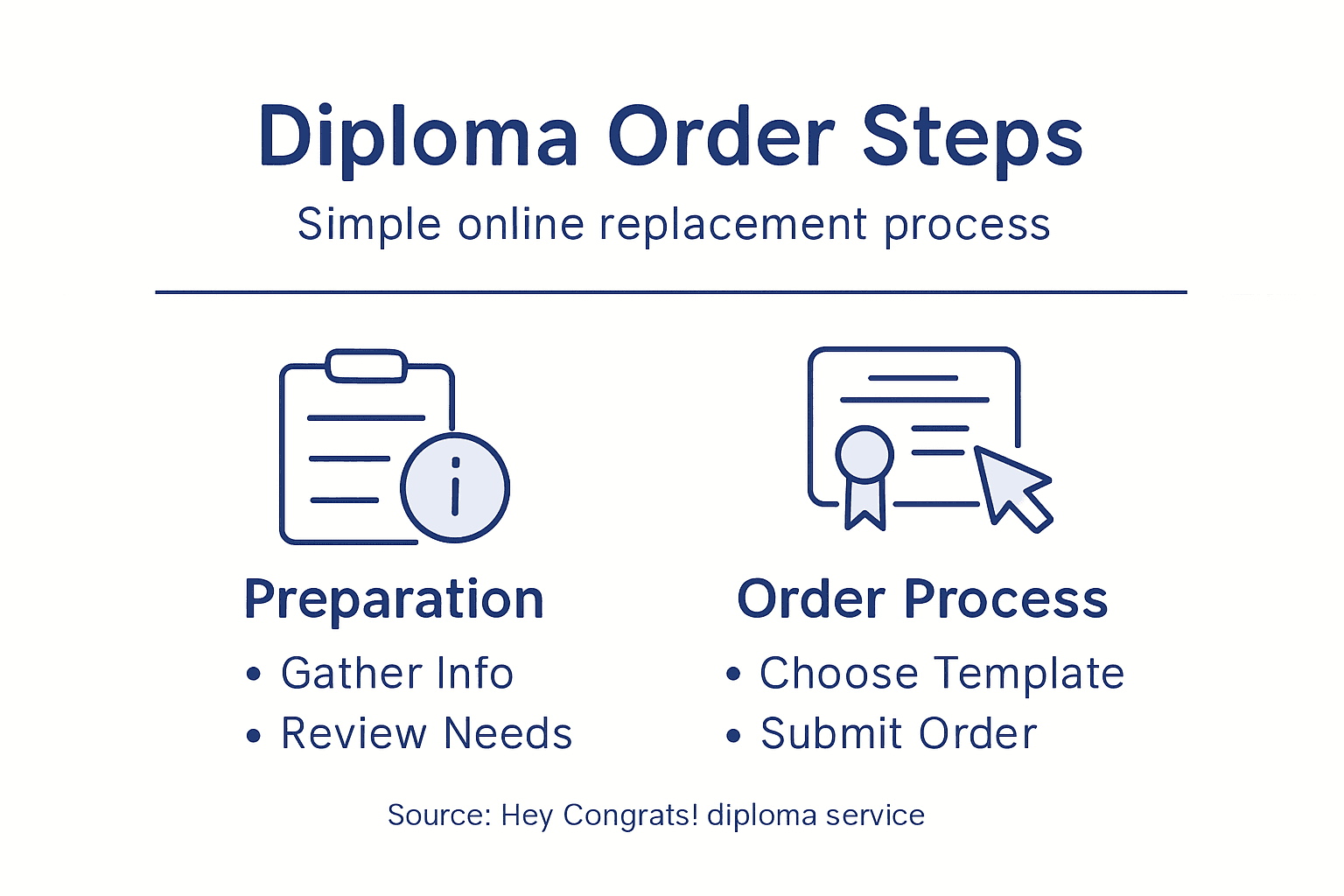 Diploma Order Steps

Simple online replacement process

Preparation

• Gather Info
• Review Needs

Order Process

• Choose Template
• Submit Order

Source: Hey Congrats! diploma service