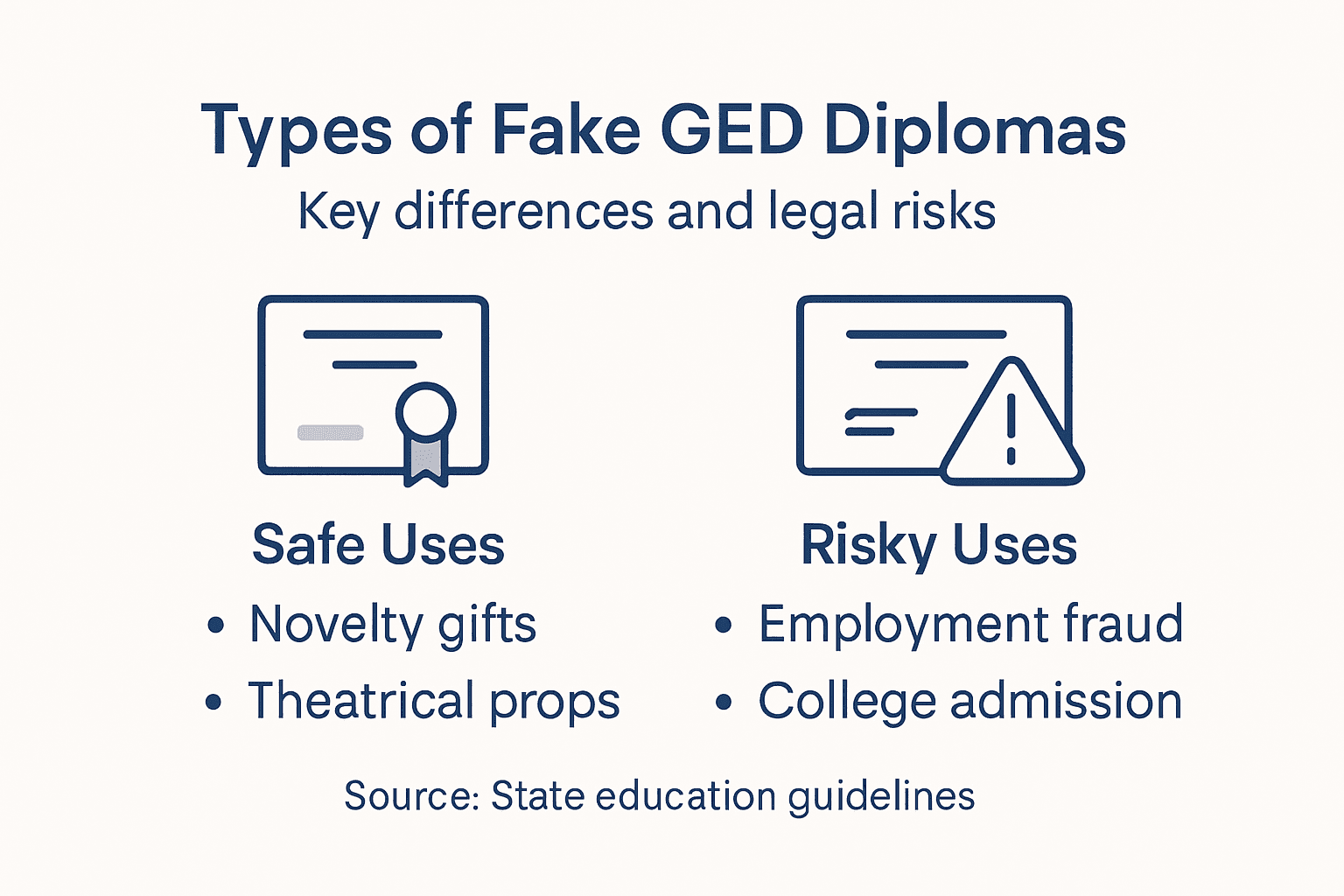 Types of Fake GED Diplomas
Key differences and legal risks

Safe Uses
• Novelty gifts
• Theatrical props

Risky Uses
• Employment fraud
• College admission

Source: State education guidelines