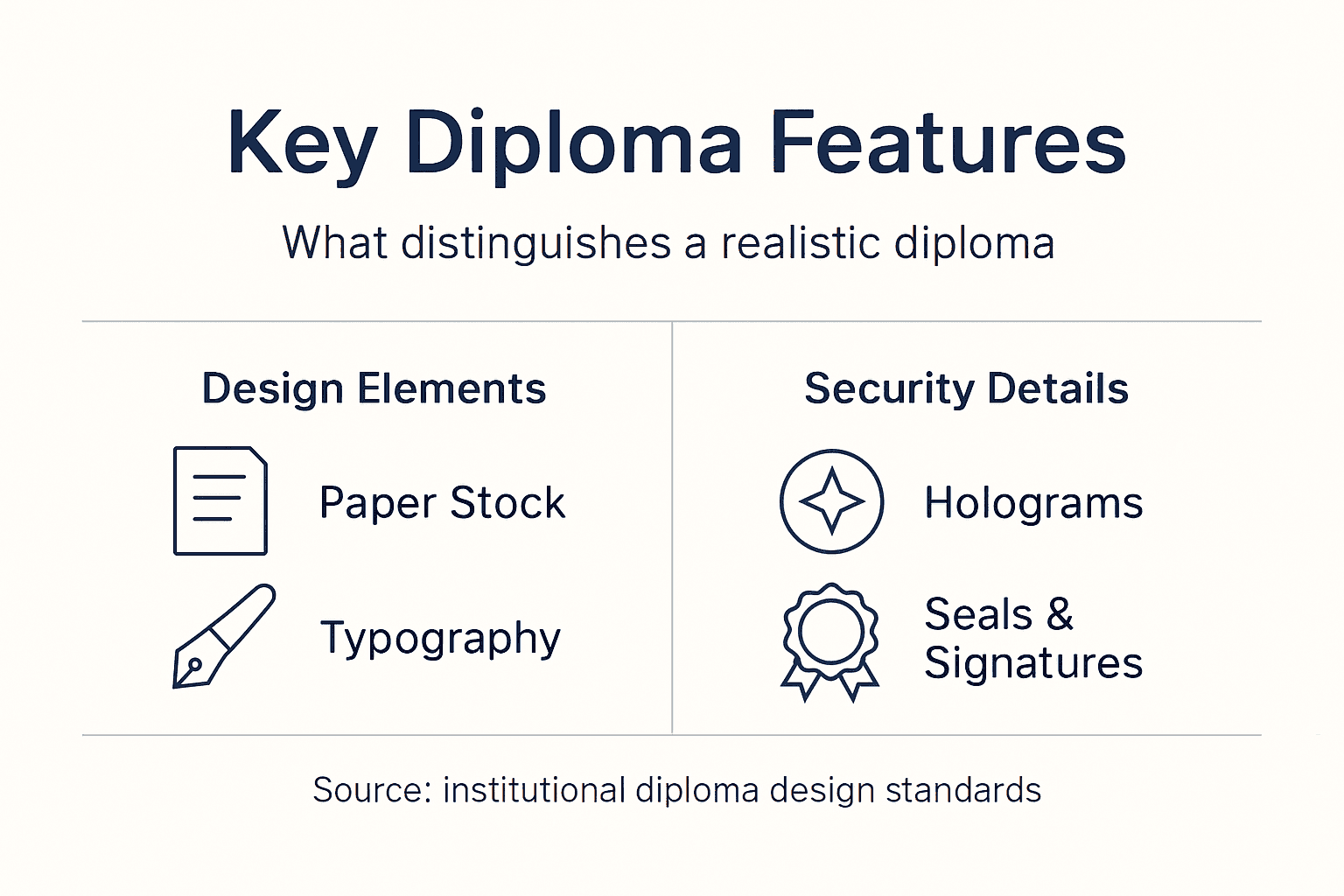 Key Diploma Features

What distinguishes a realistic diploma

Design Elements

Paper Stock

Typography

Security Details

Holograms

Seals & Signatures

Source: institutional diploma design standards