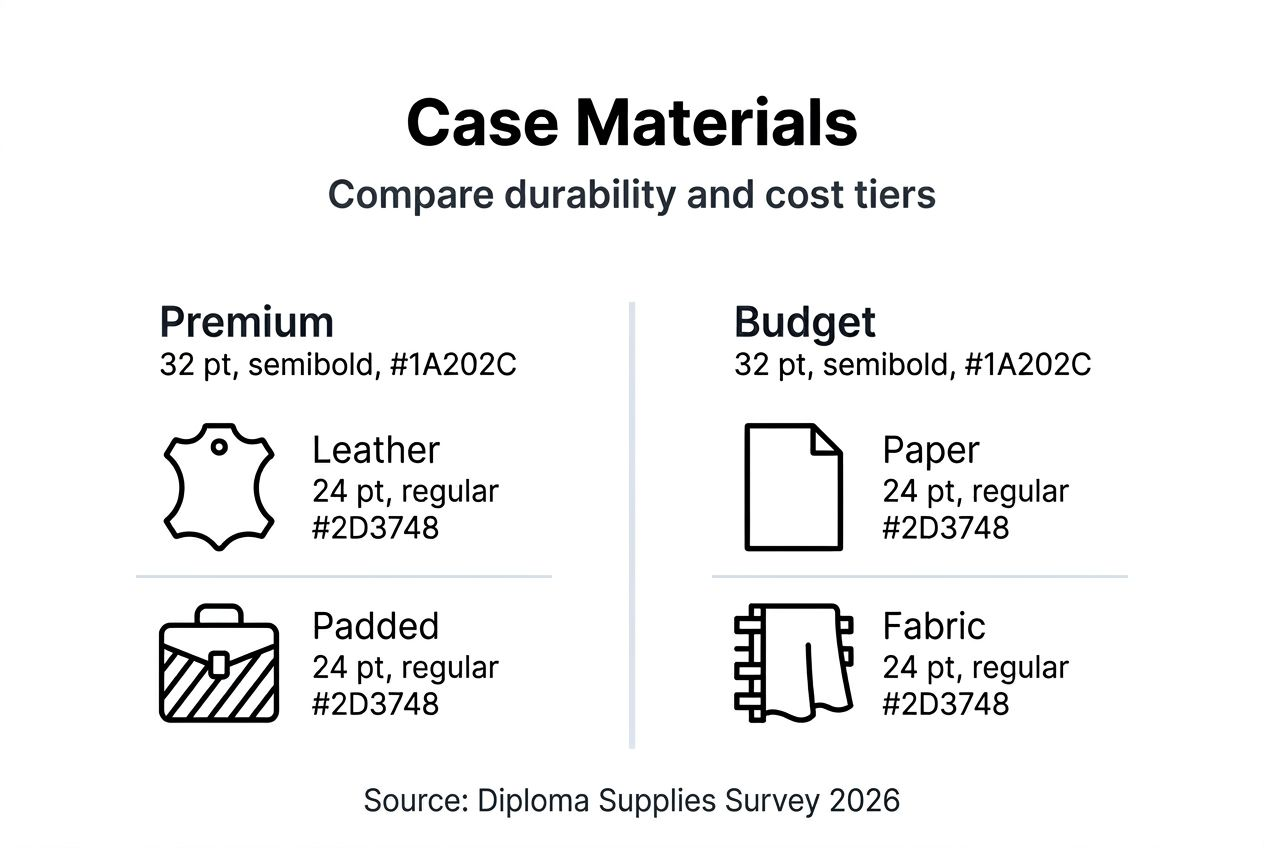 Case Materials
Compare durability and cost tiers

Premium
32 pt, semibold, #1A202C

Leather
24 pt, regular
#2D3748

Padded
24 pt, regular
#2D3748

Budget
32 pt, semibold, #1A202C

Paper
24 pt, regular
#2D3748

Fabric
24 pt, regular
#2D3748

Source: Diploma Supplies Survey 2026