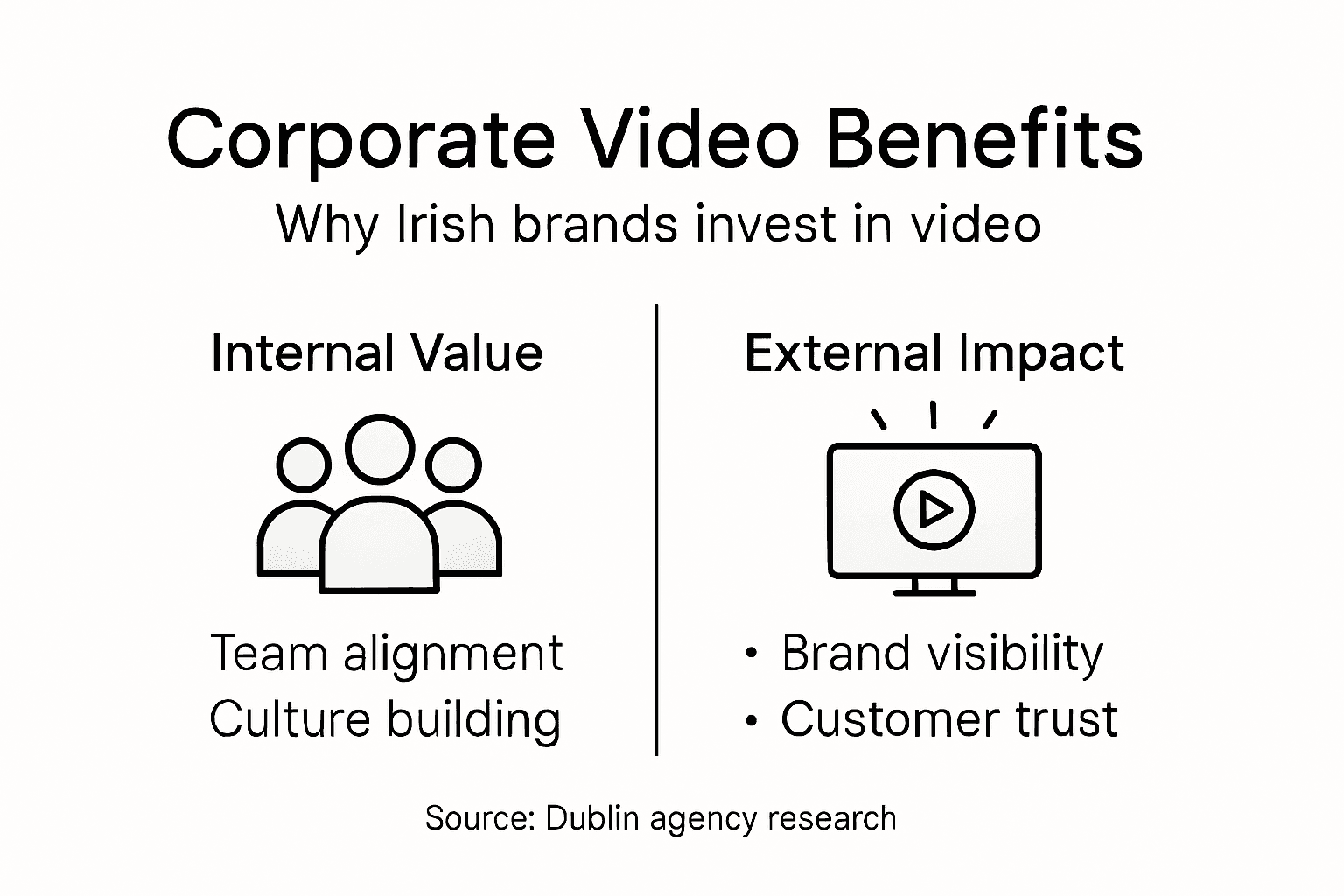 Corporate Video Benefits

Why Irish brands invest in video

Internal Value

Team alignment
Culture building

External Impact

• Brand visibility
• Customer trust

Source: Dublin agency research