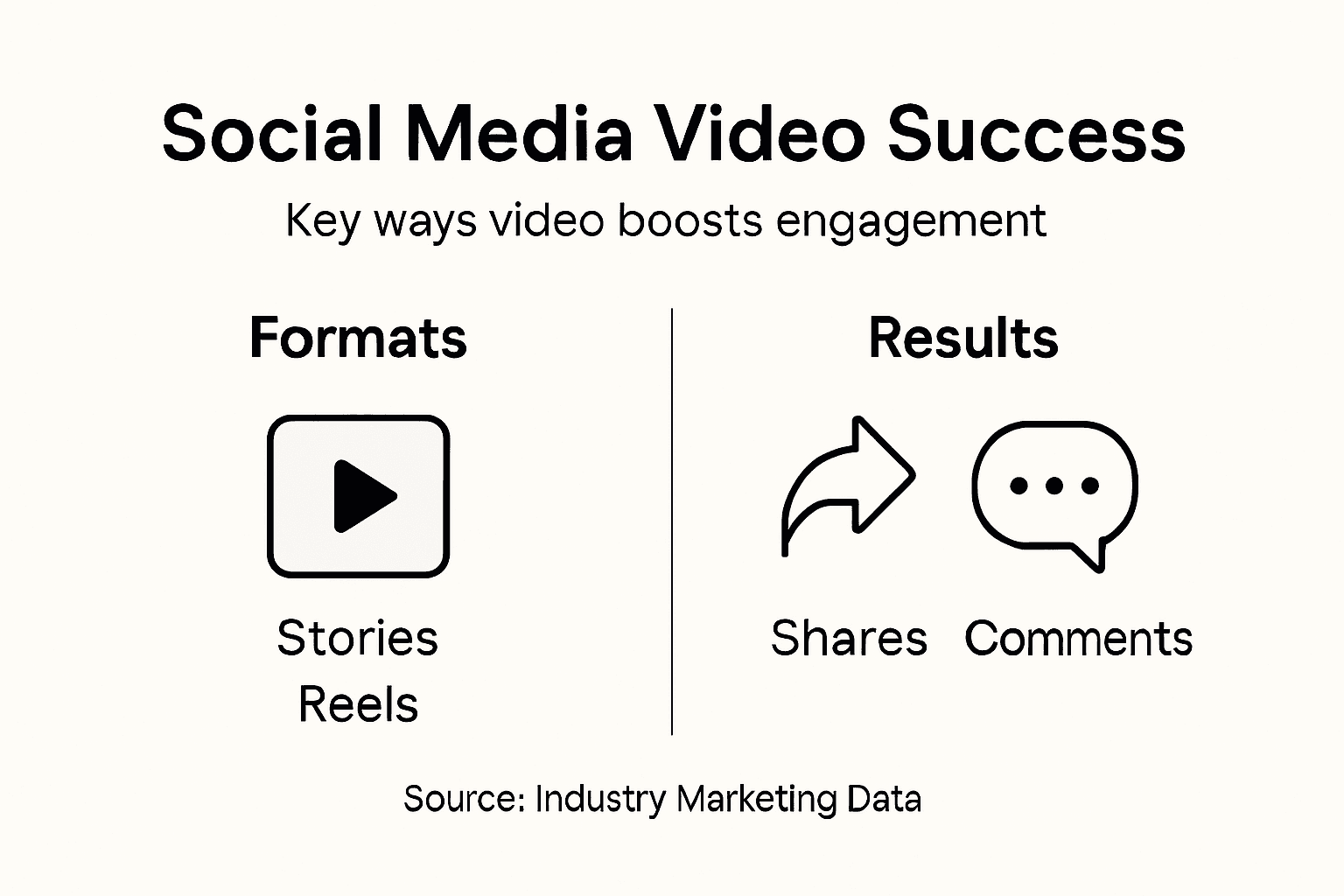 Social Media Video Success

Key ways video boosts engagement

Formats

Stories
Reels

Results

Shares Comments

Source: Industry Marketing Data