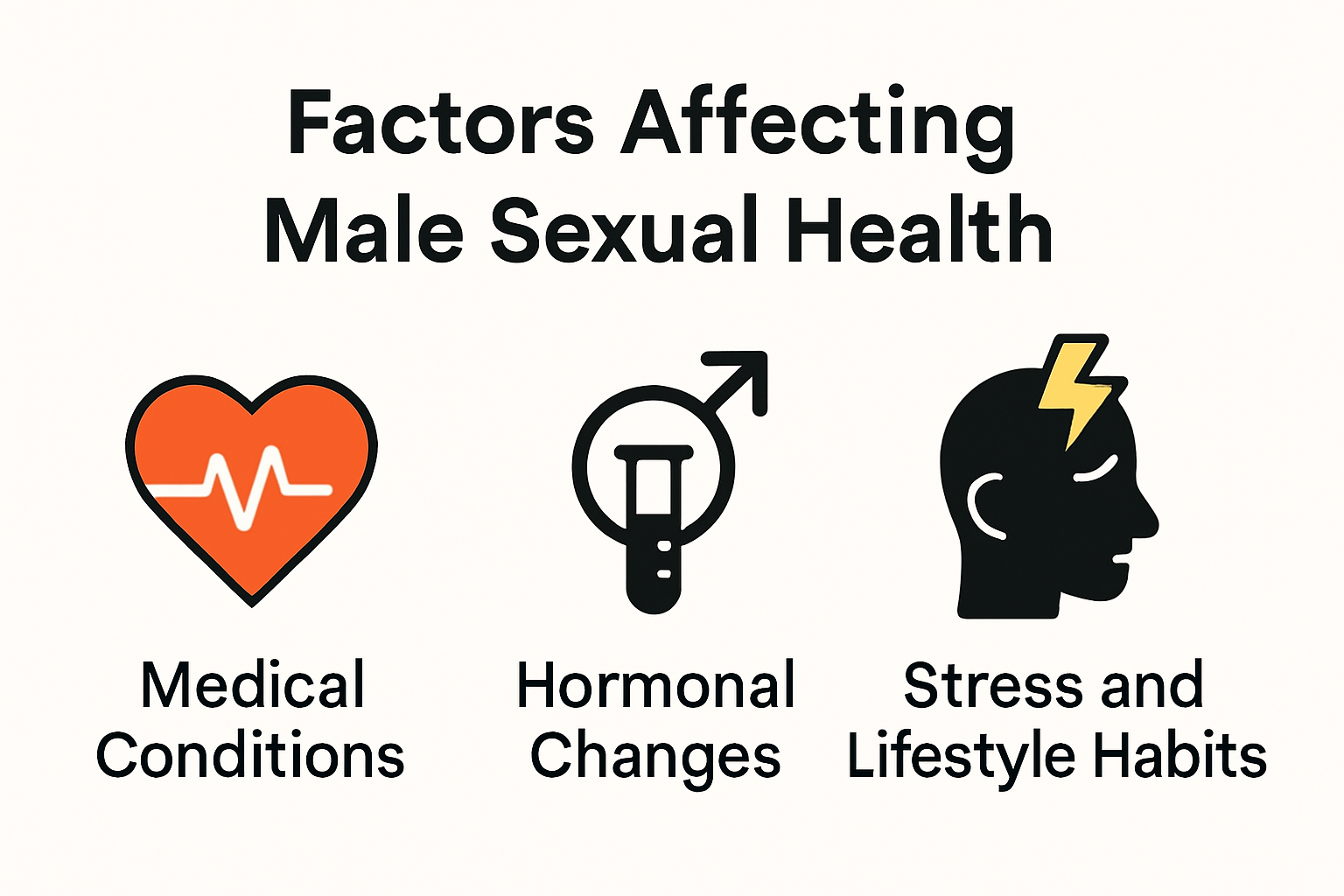 Factors Affecting Male Sexual Health

Medical Conditions

Hormonal Changes

Stress and Lifestyle Habits