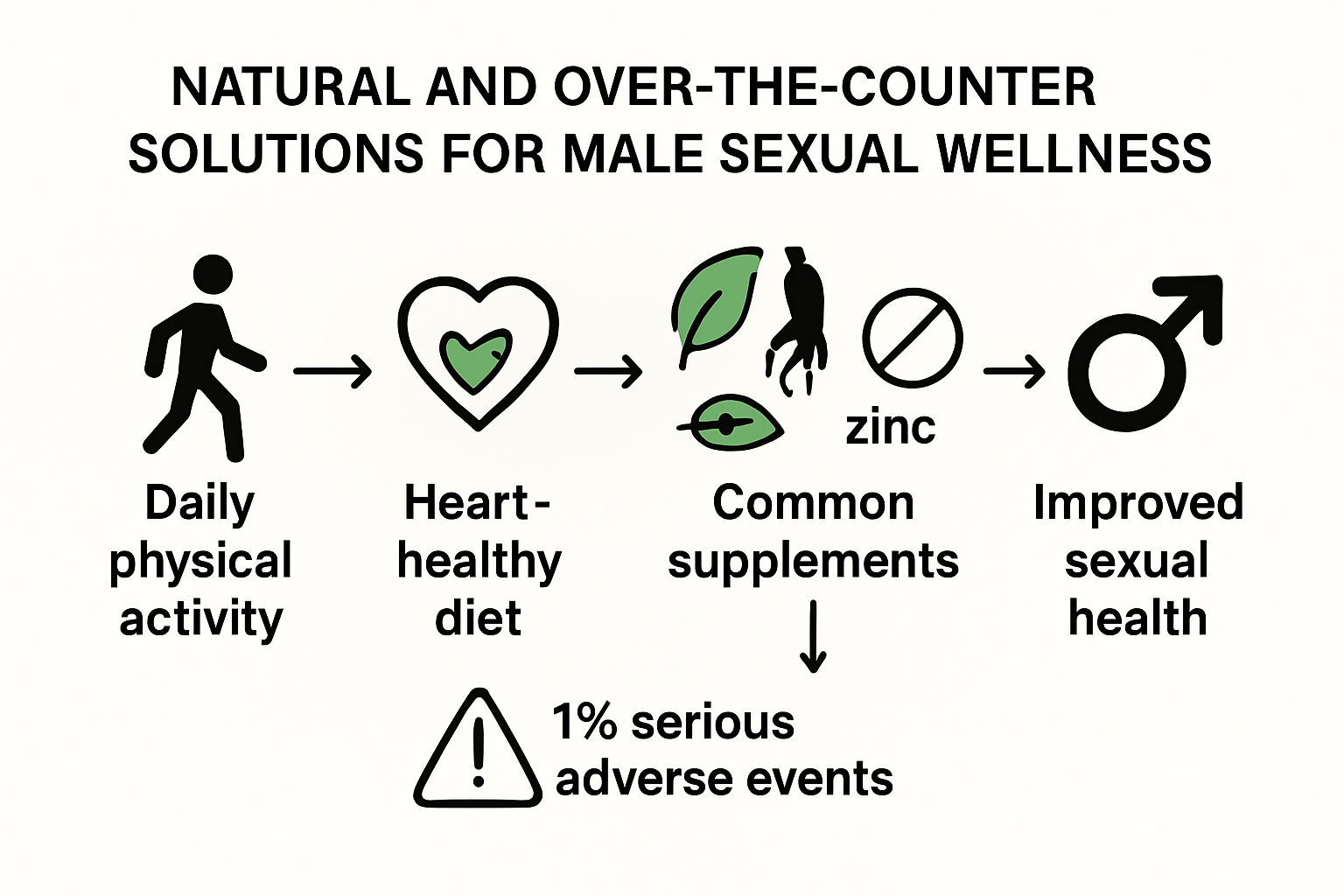 NATURAL AND OVER-THE-COUNTER SOLUTIONS FOR MALE SEXUAL WELLNESS

Daily physical activity

Heart-healthy diet

zinc

Common supplements

Improved sexual health

1% serious adverse events