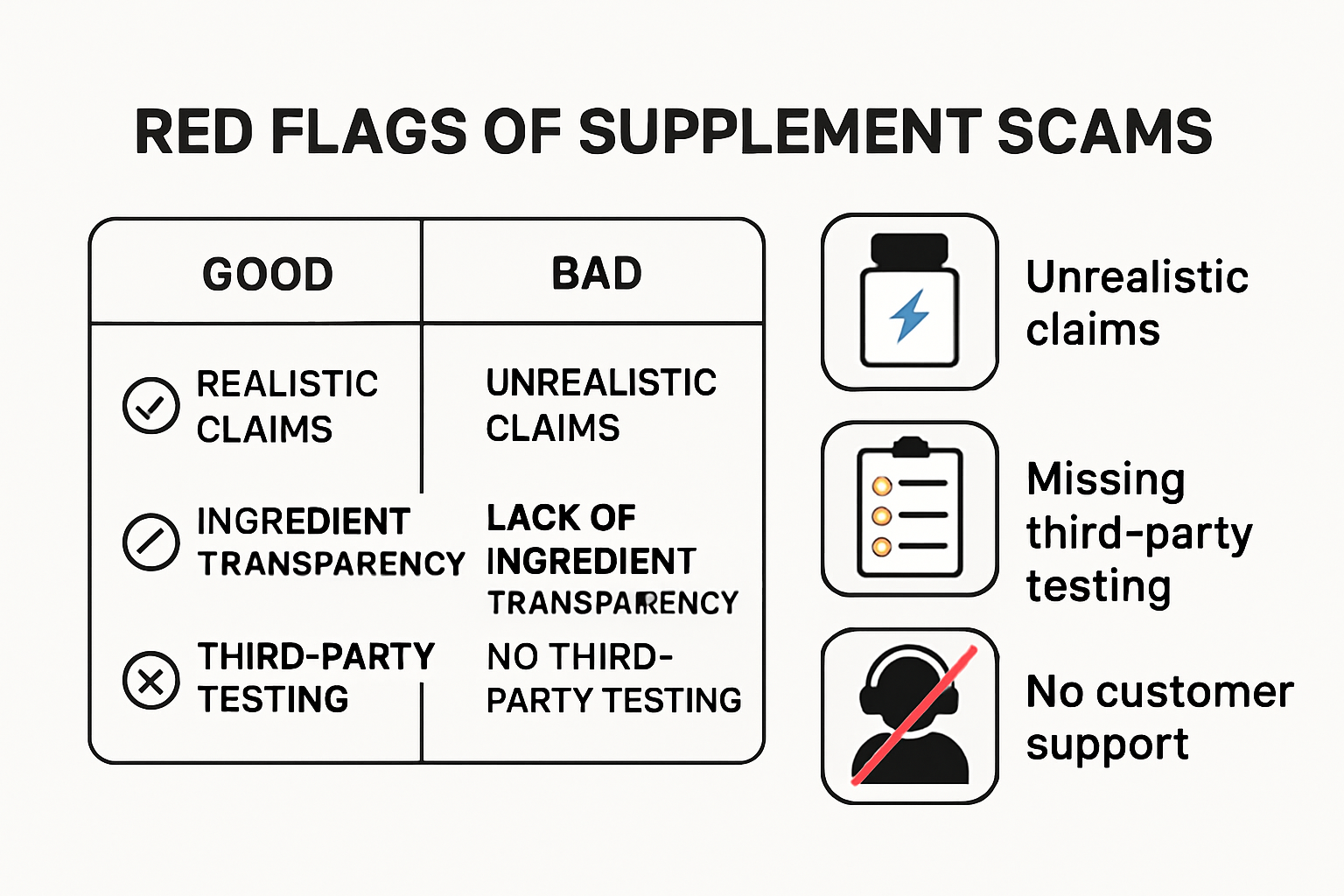 RED FLAGS OF SUPPLEMENT SCAMS

| GOOD | BAD |
|---|---|
| REALISTIC CLAIMS | UNREALISTIC CLAIMS |
| INGREDIENT TRANSPARENCY | LACK OF INGREDIENT TRANSPARENCY |
| THIRD-PARTY TESTING | NO THIRD-PARTY TESTING |

Unrealistic claims

Missing third-party testing

No customer support