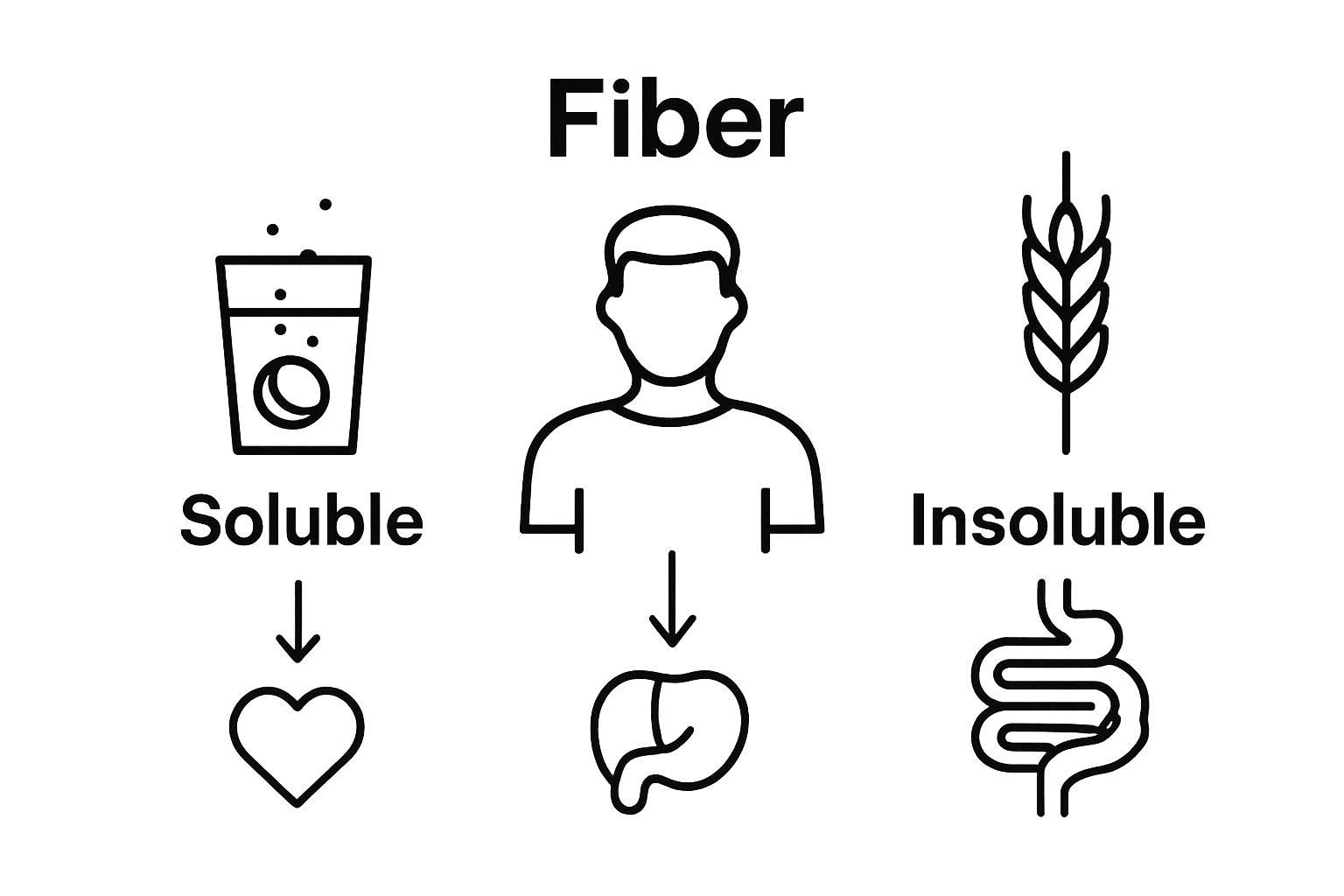 Fiber

Soluble

Insoluble