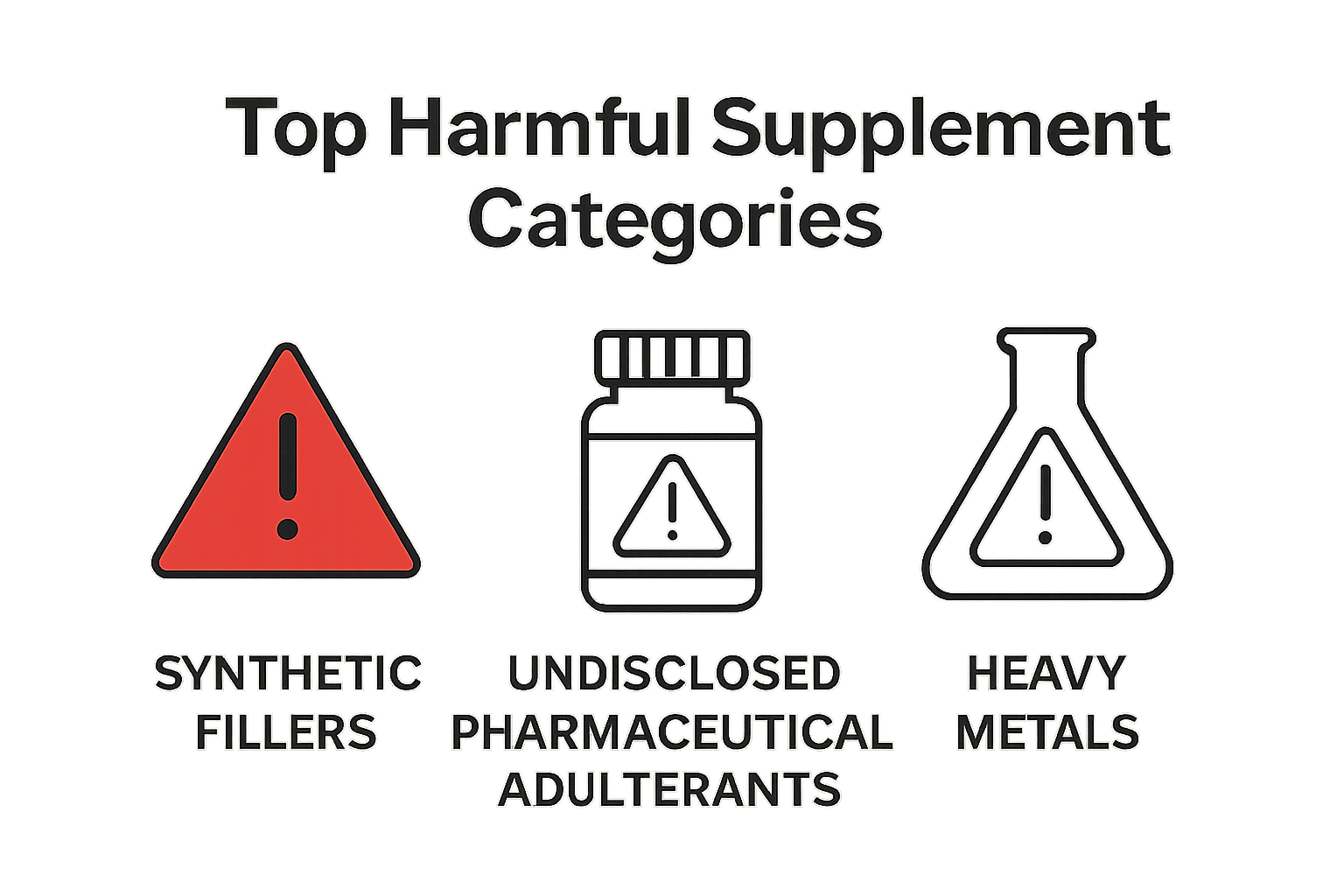 Top Harmful Supplement Categories

SYNTHETIC FILLERS

UNDISCLOSED PHARMACEUTICAL ADULTERANTS

HEAVY METALS