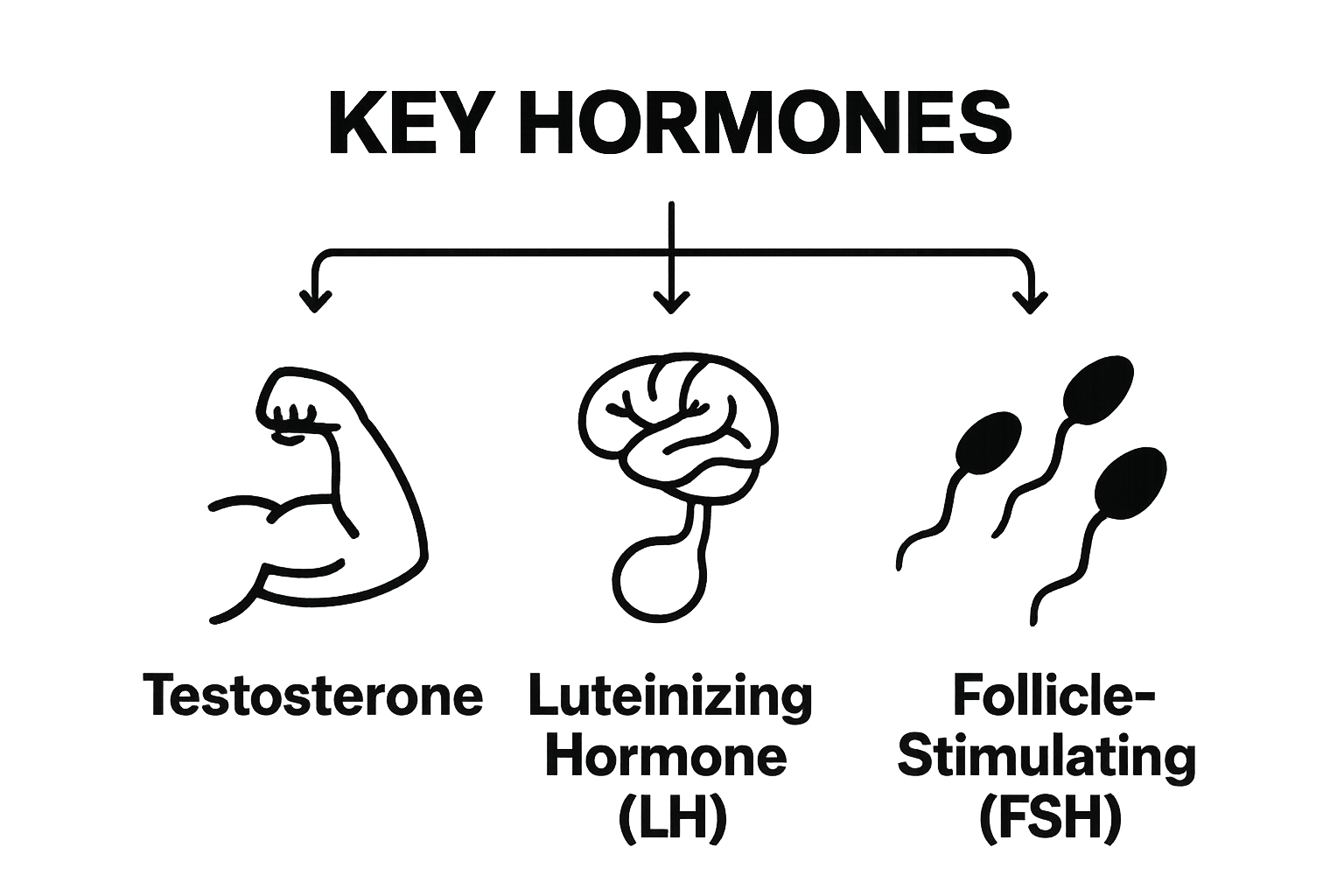 KEY HORMONES

Testosterone

Luteinizing Hormone (LH)

Follicle-Stimulating (FSH)