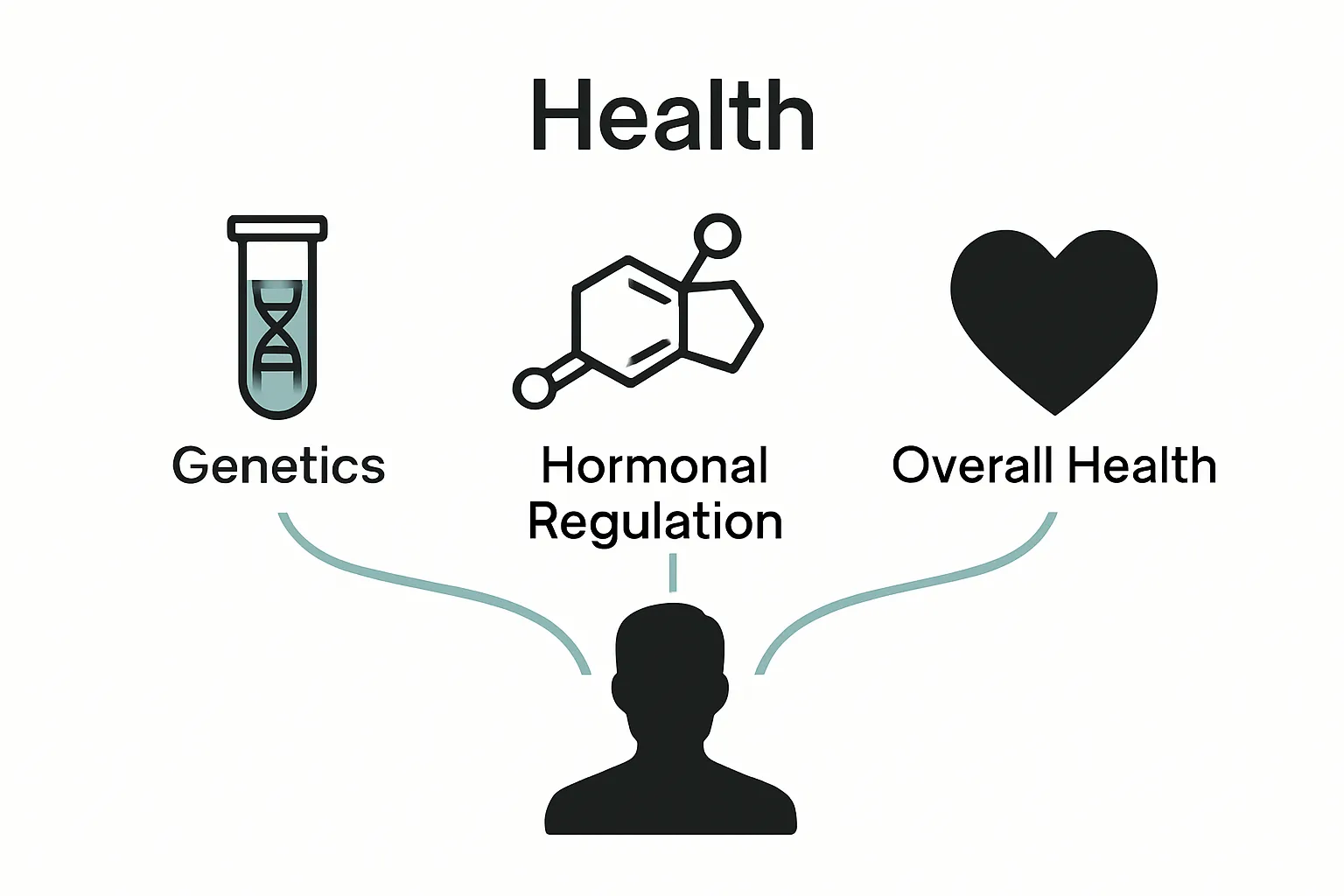 Health

Genetics

Hormonal Regulation

Overall Health