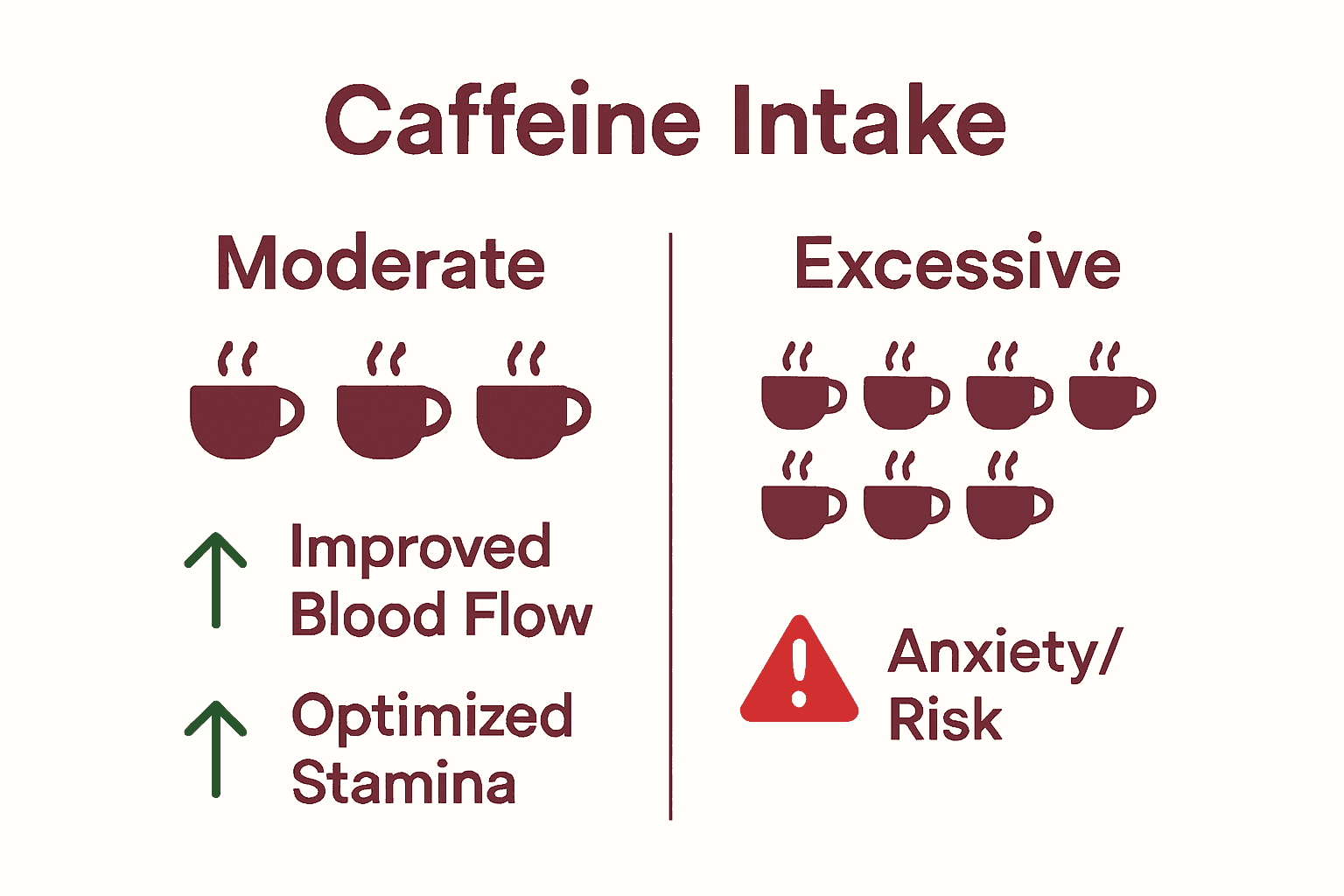 Caffeine Intake

Moderate

Improved Blood Flow

Optimized Stamina

Excessive

Anxiety/ Risk