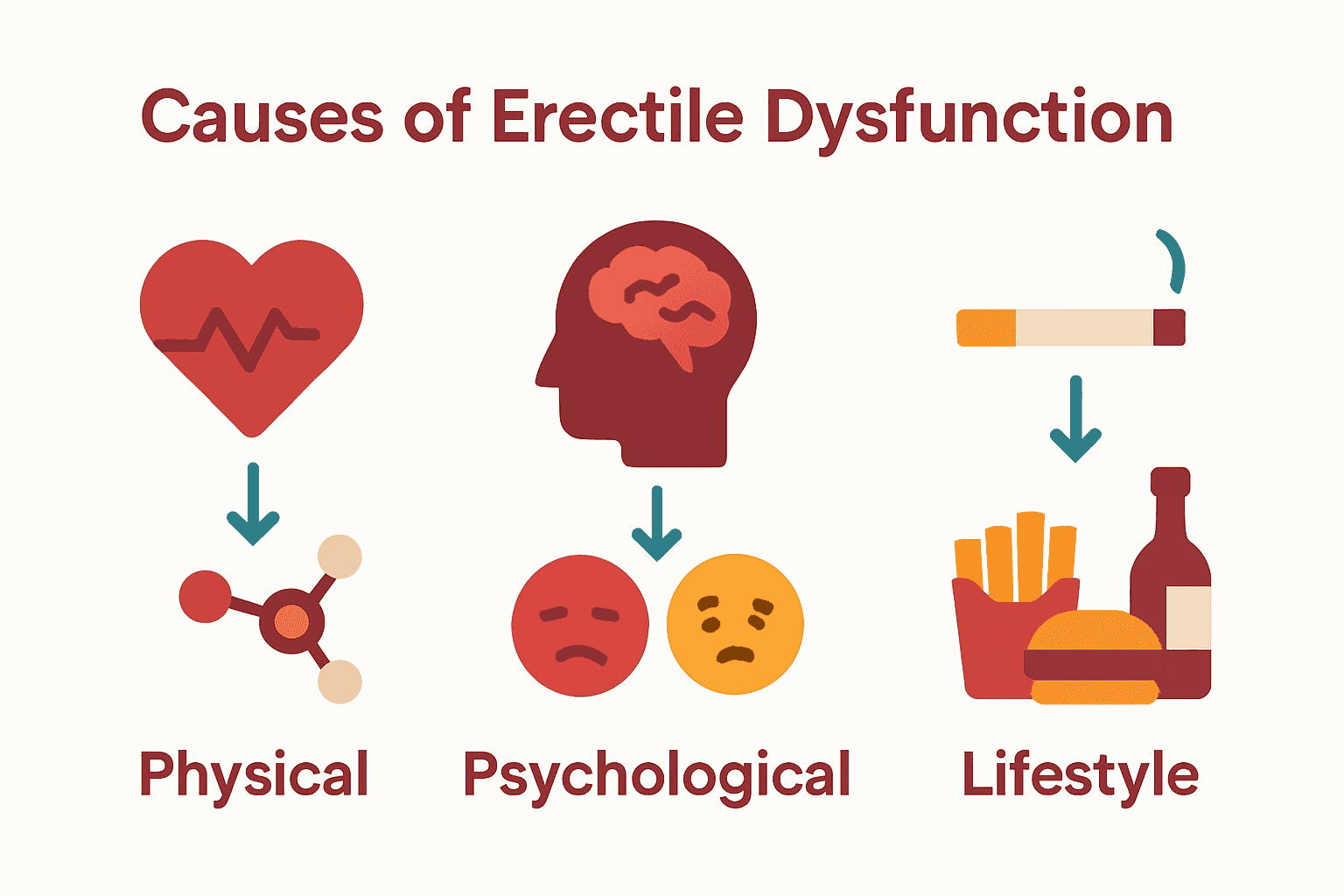 Causes of Erectile Dysfunction

Physical

Psychological

Lifestyle