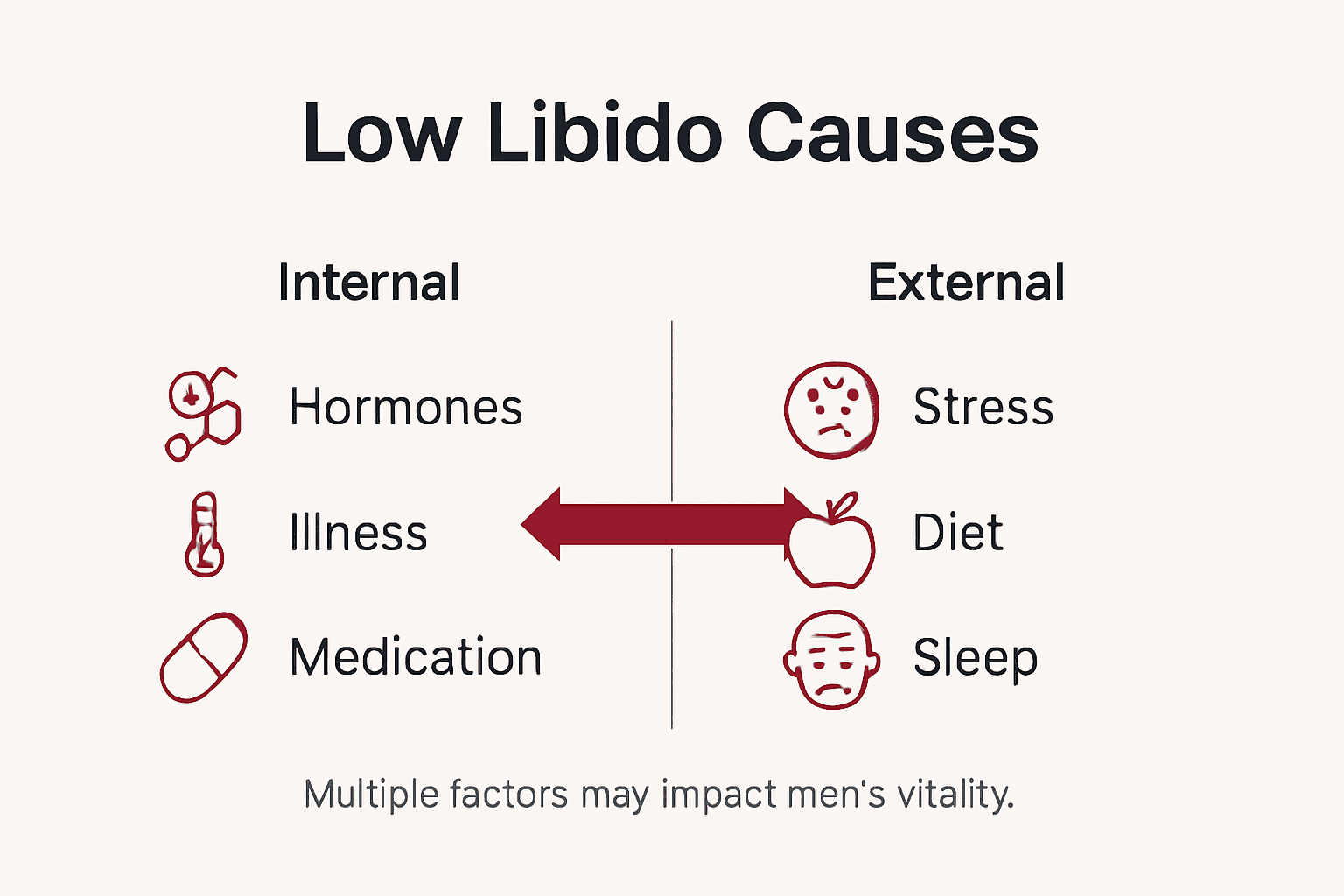 Low Libido Causes

Internal

Hormones

Illness

Medication

External

Stress

Diet

Sleep

Multiple factors may impact men's vitality.