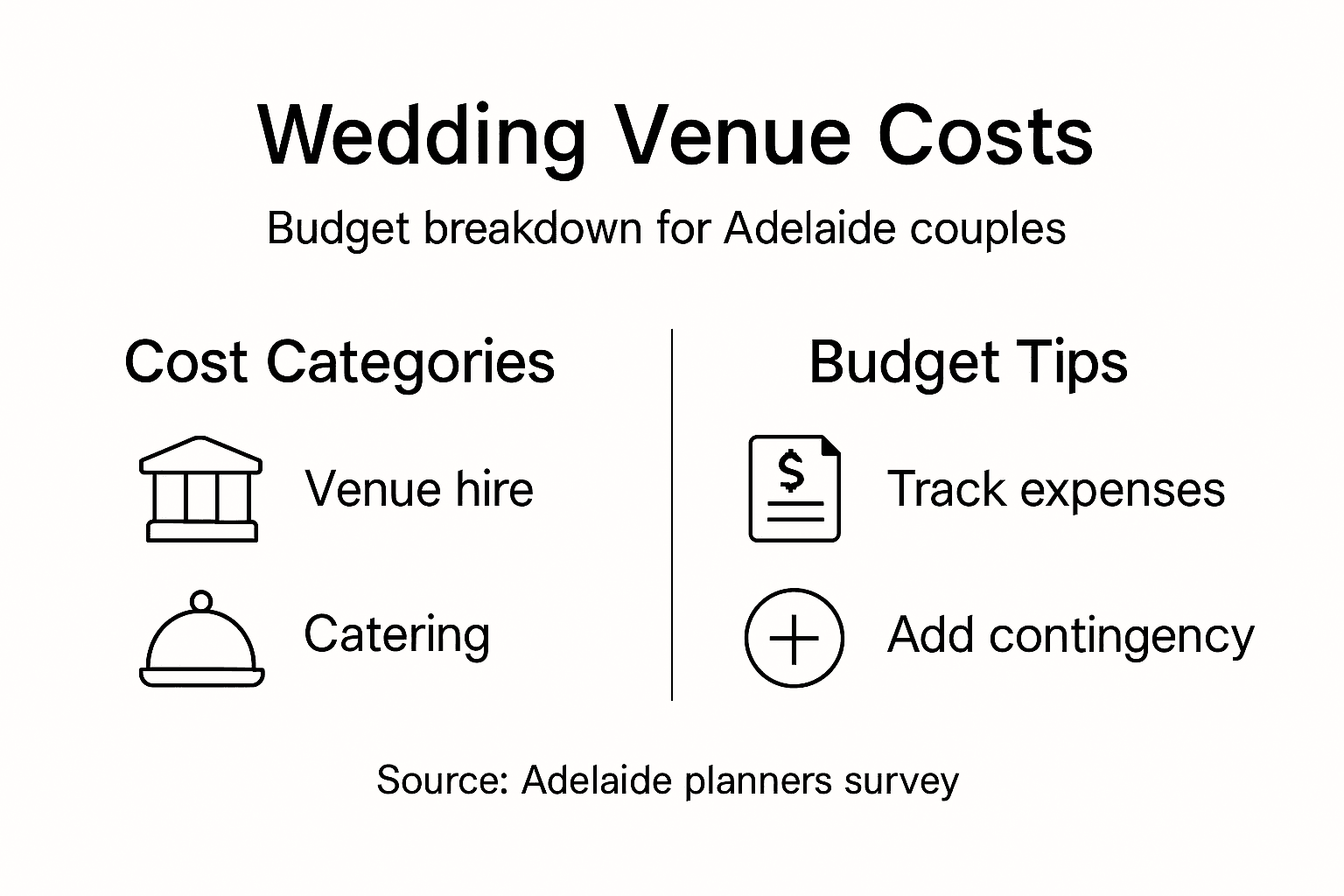 Wedding Venue Costs

Budget breakdown for Adelaide couples

Cost Categories

Venue hire

Catering

Budget Tips

$

Track expenses

Add contingency

Source: Adelaide planners survey