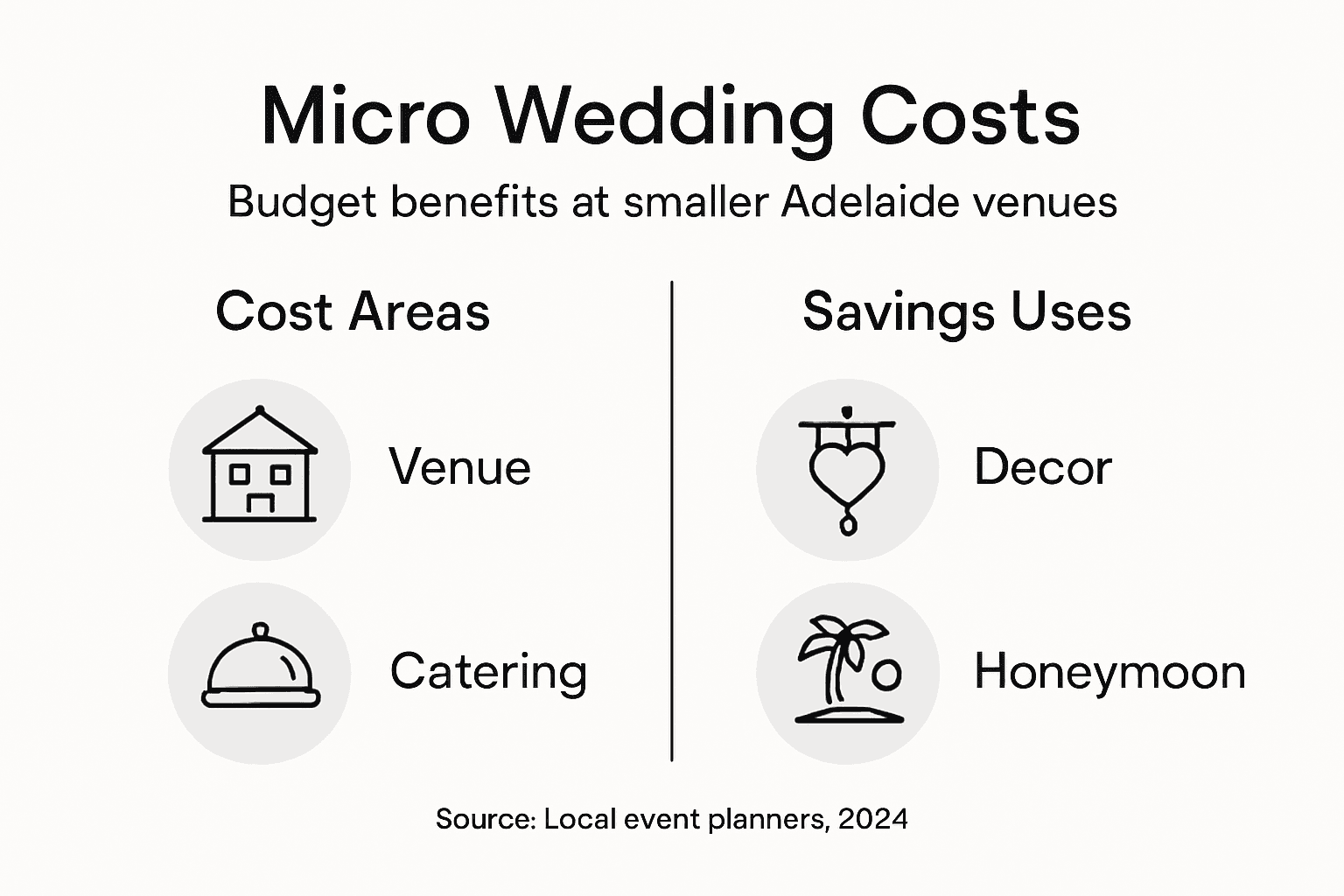 Micro Wedding Costs

Budget benefits at smaller Adelaide venues

Cost Areas

Venue

Catering

Savings Uses

Decor

Honeymoon

Source: Local event planners, 2024