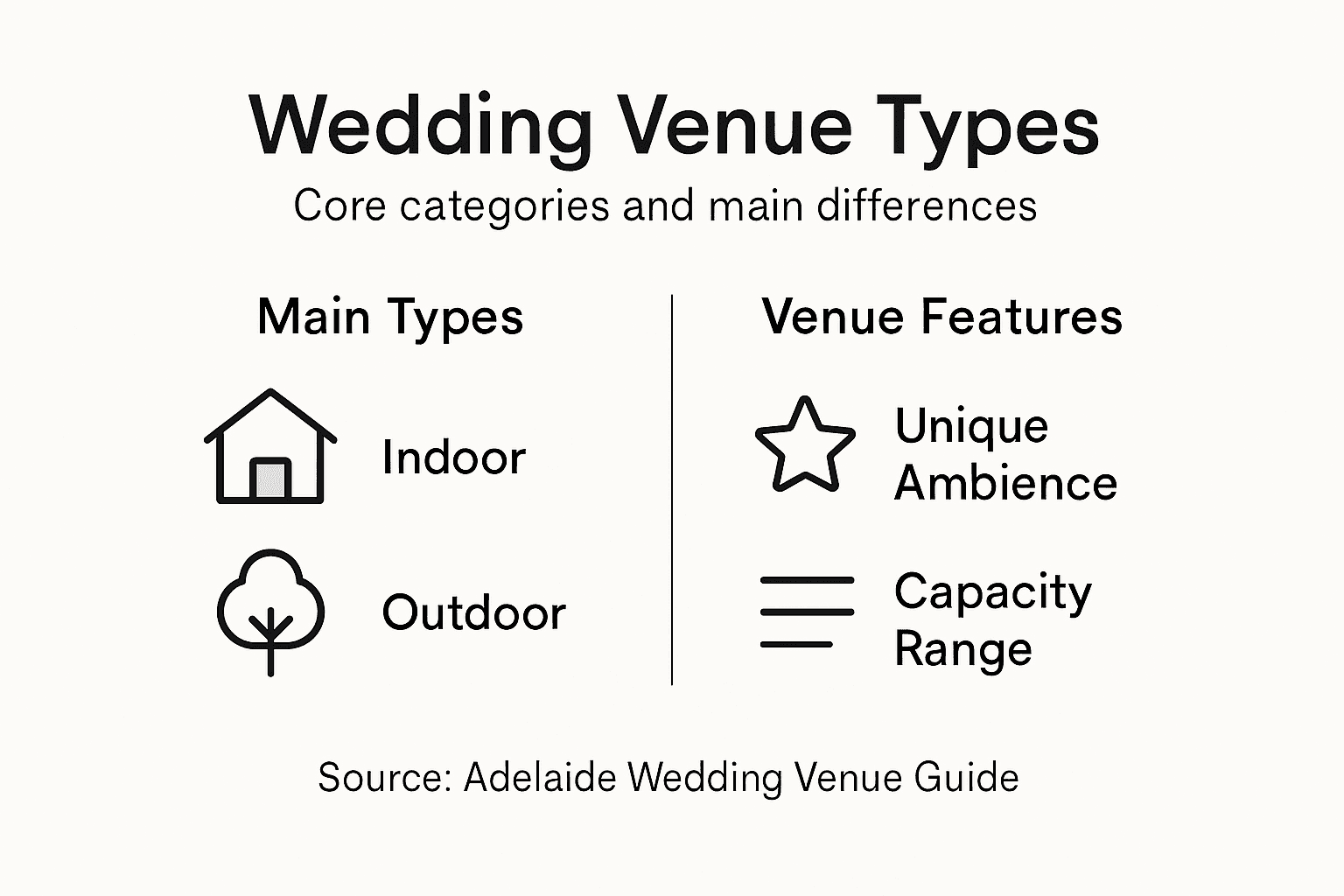 Wedding Venue Types

Core categories and main differences

Main Types

Indoor

Outdoor

Venue Features

Unique Ambience

Capacity Range

Source: Adelaide Wedding Venue Guide